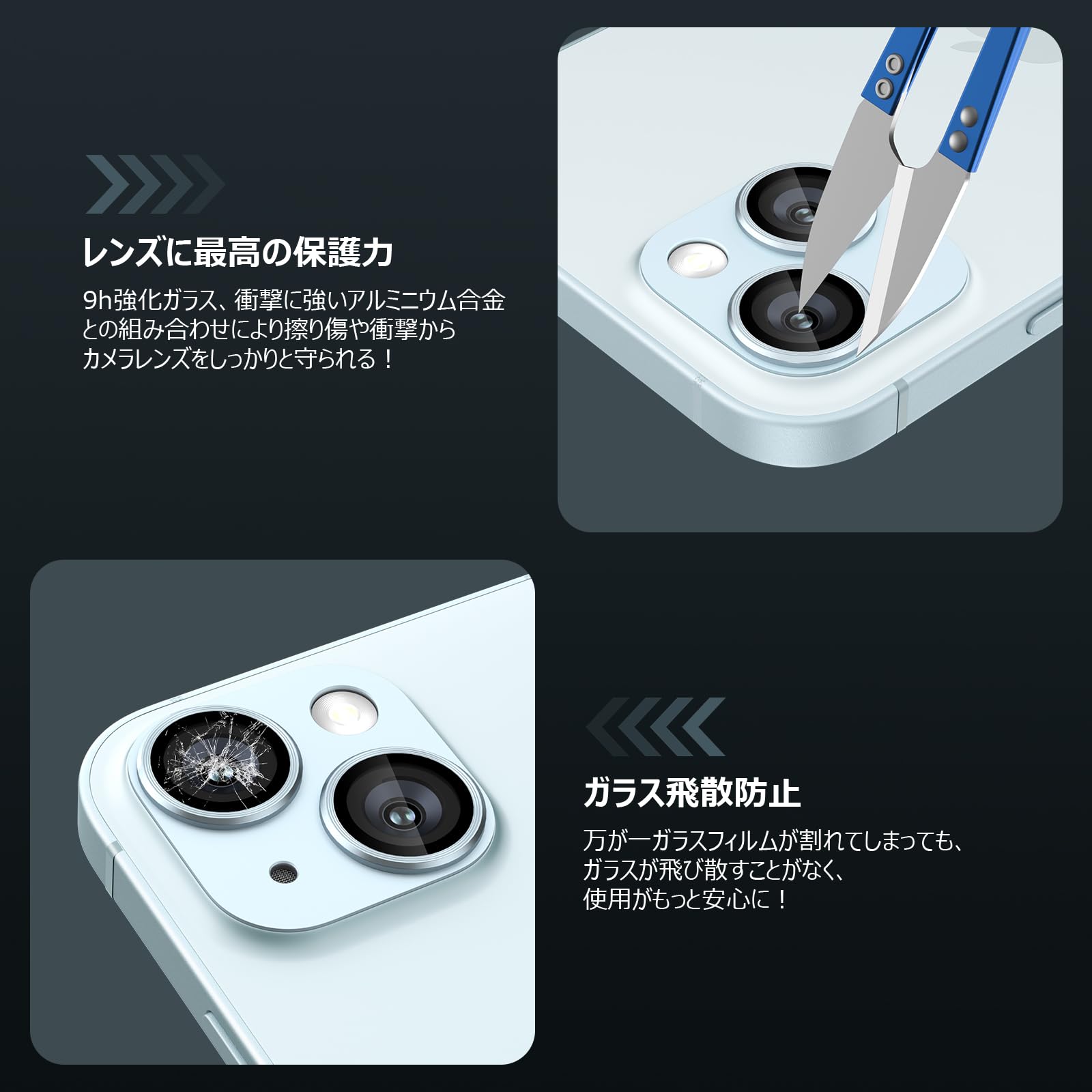 レンズに最高の保護力

9h強化ガラス、衝撃に強いアルミニウム合金との組み合わせにより擦り傷や衝撃からカメラレンズをしっかりと守られる！

ガラス飛散防止

万が一ガラスフィルムが割れてしまっても、ガラスが飛び散すことがなく、使用がもっと安心に！