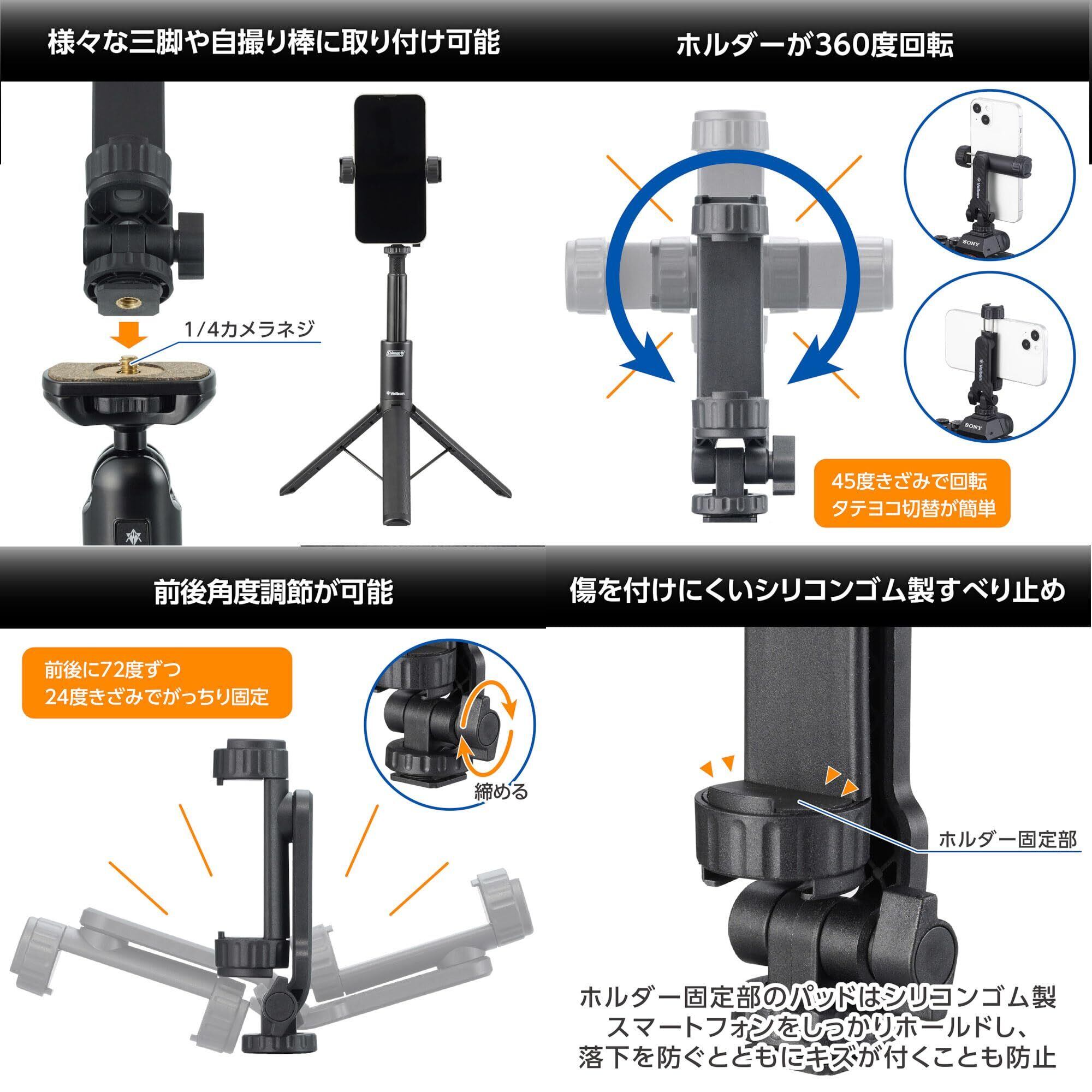 様々な三脚や自撮り棒に取り付け可能

1/4カメラネジ

Coleman

Velbon

ホルダーが360度回転

Velbon

SONY

Velbon

SONY

45度きざみで回転
タテヨコ切替が簡単

前後角度調節が可能

前後に72度ずつ
24度きざみでがっちり固定

締める

傷を付けにくいシリコンゴム製すべり止め

ホルダー固定部

ホルダー固定部のパッドはシリコンゴム製
スマートフォンをしっかりホールドし、
落下を防ぐとともにキズが付くことも防止