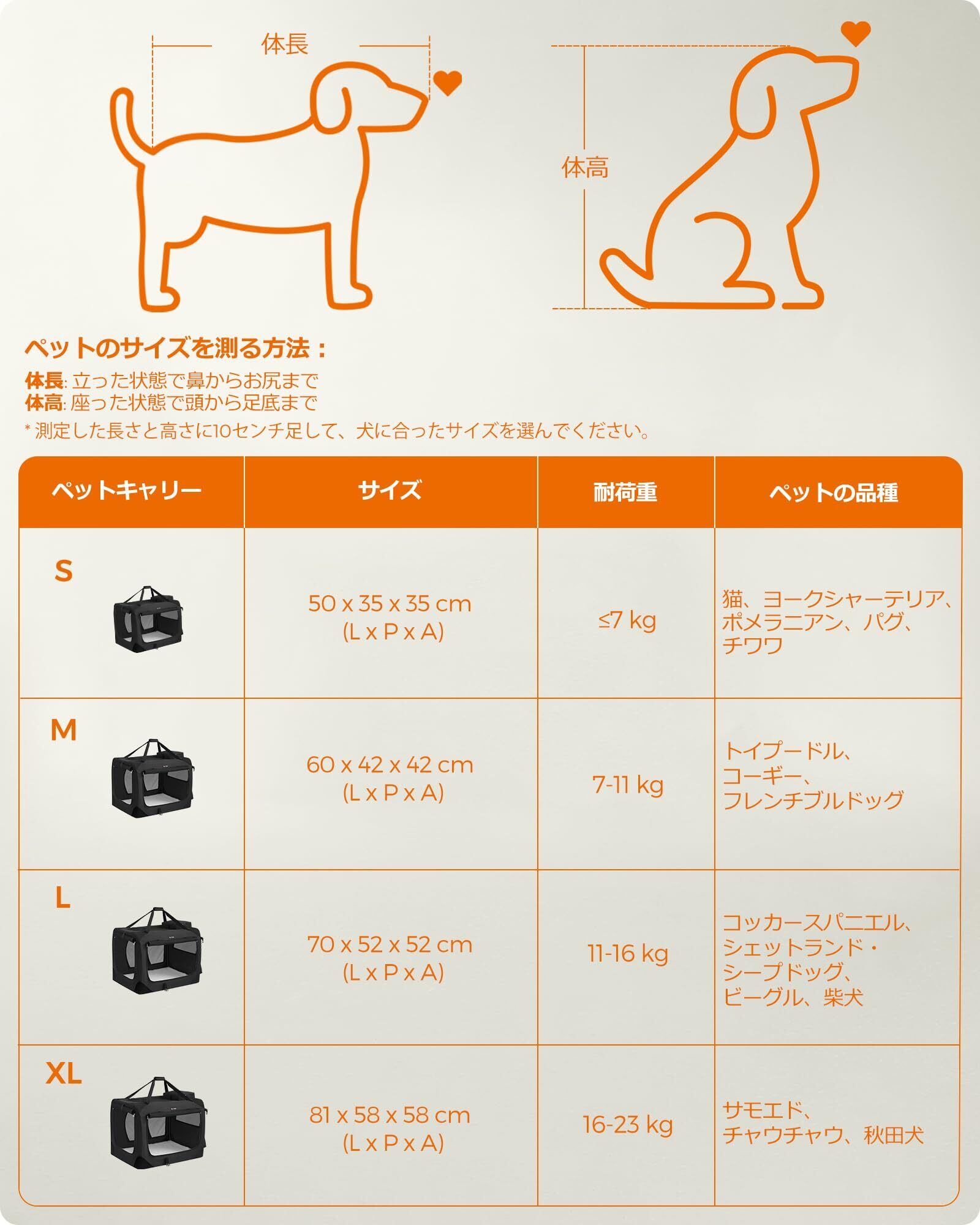 体長

体高

ペットのサイズを測る方法：
体長: 立った状態で鼻からお尻まで
体高: 座った状態で頭から足底まで
* 測定した長さと高さに10センチ足して、犬に合ったサイズを選んでください。

| ペットキャリー | サイズ | 耐荷重 | ペットの品種 |
|---|---|---|---|
| S | 50 x 35 x 35 cm (L x P x A) | ≤7 kg | 猫、ヨークシャーテリア、ポメラニアン、パグ、チワワ |
| M | 60 x 42 x 42 cm (L x P x A) | 7-11 kg | トイプードル、コーギー、フレンチブルドッグ |
| L | 70 x 52 x 52 cm (L x P x A) | 11-16 kg | コッカースパニエル、シェットランド・シープドッグ、ビーグル、柴犬 |
| XL | 81 x 58 x 58 cm (L x P x A) | 16-23 kg | サモエド、チャウチャウ、秋田犬 |