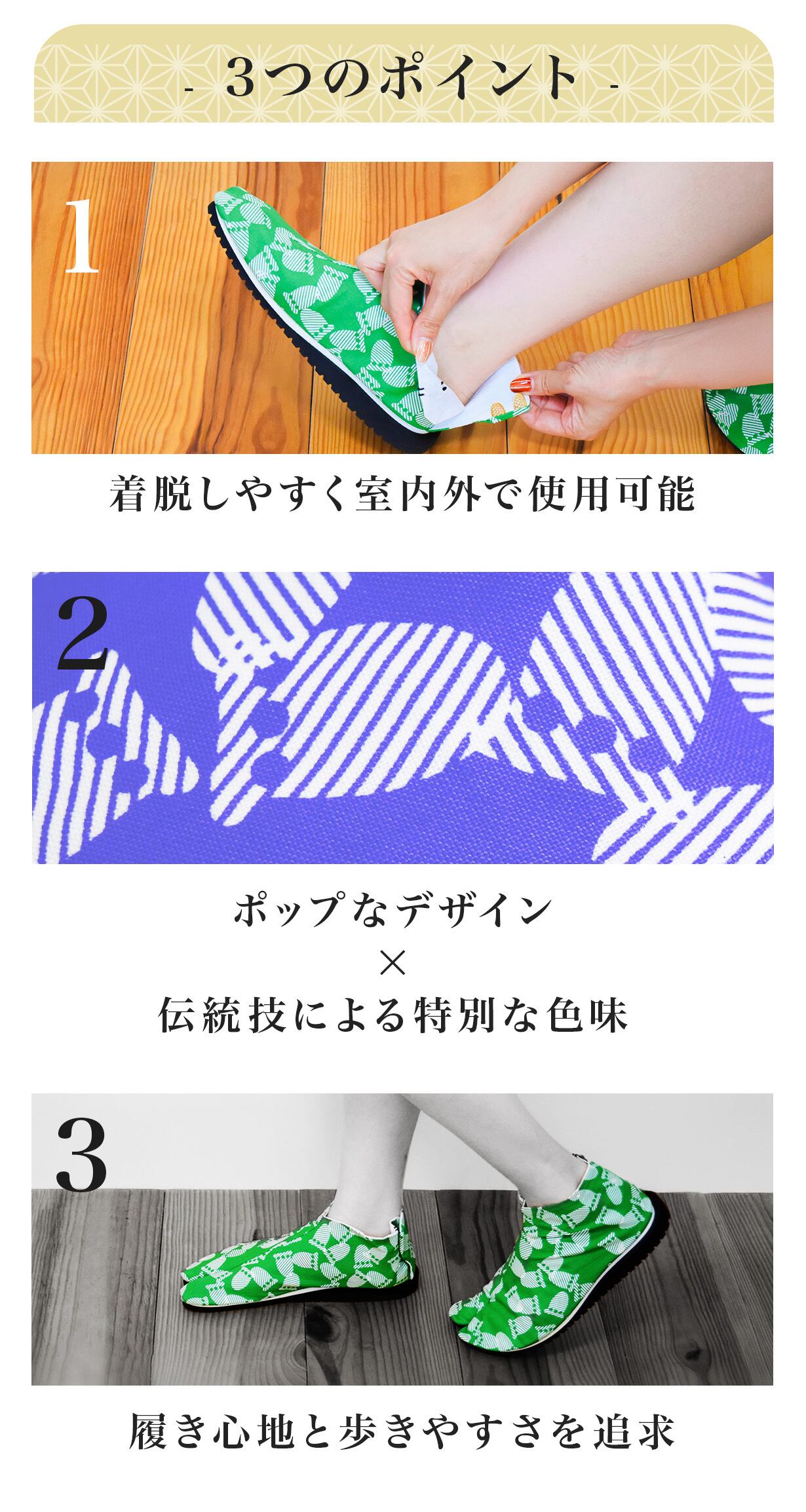 - 3つのポイント -

1

着脱しやすく室内外で使用可能

2

ポップなデザイン
×
伝統技による特別な色味

3

履き心地と歩きやすさを追求