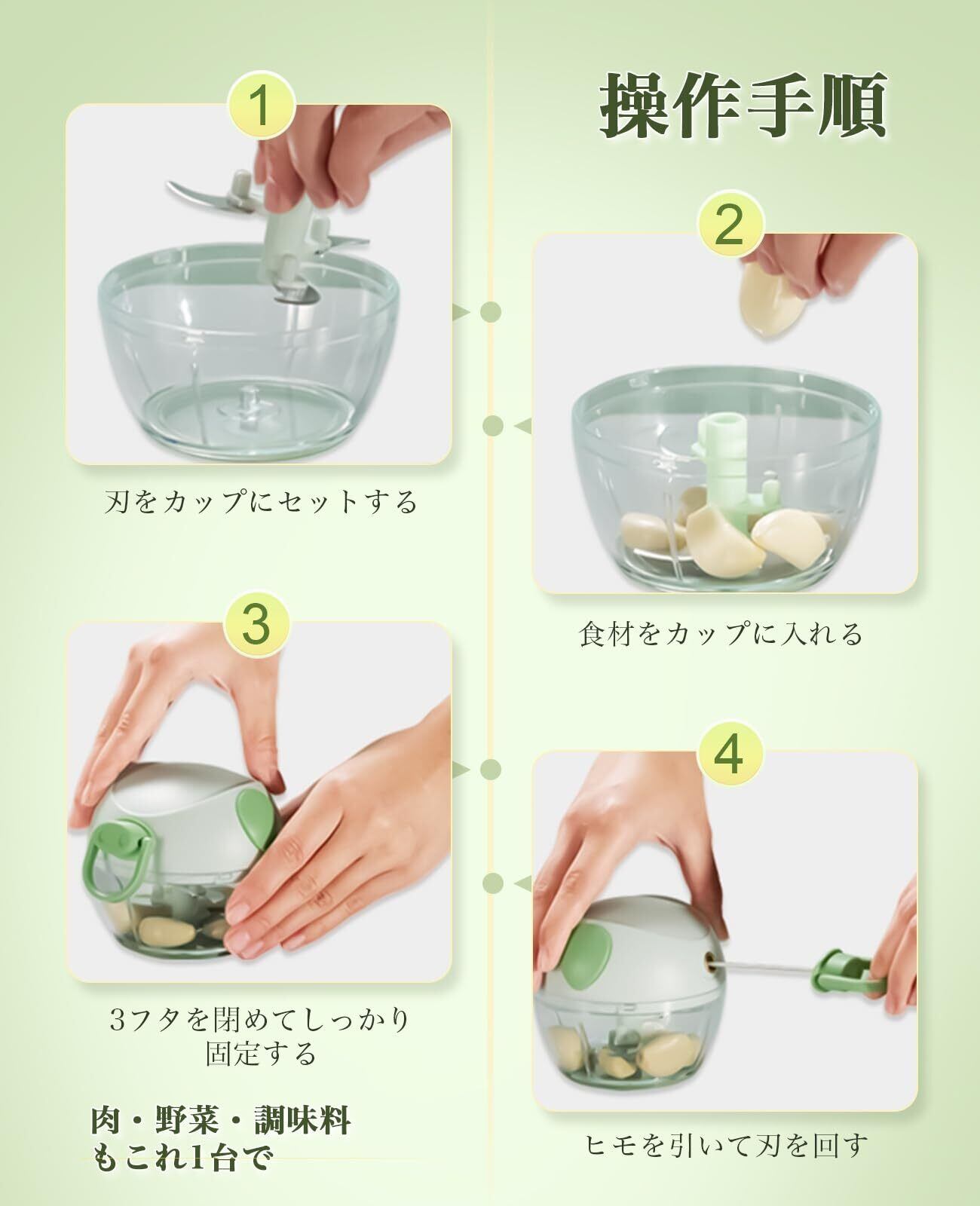 操作手順

1

刃をカップにセットする

2

食材をカップに入れる

3

3フタを閉めてしっかり固定する

4

ヒモを引いて刃を回す

肉・野菜・調味料もこれ1台で