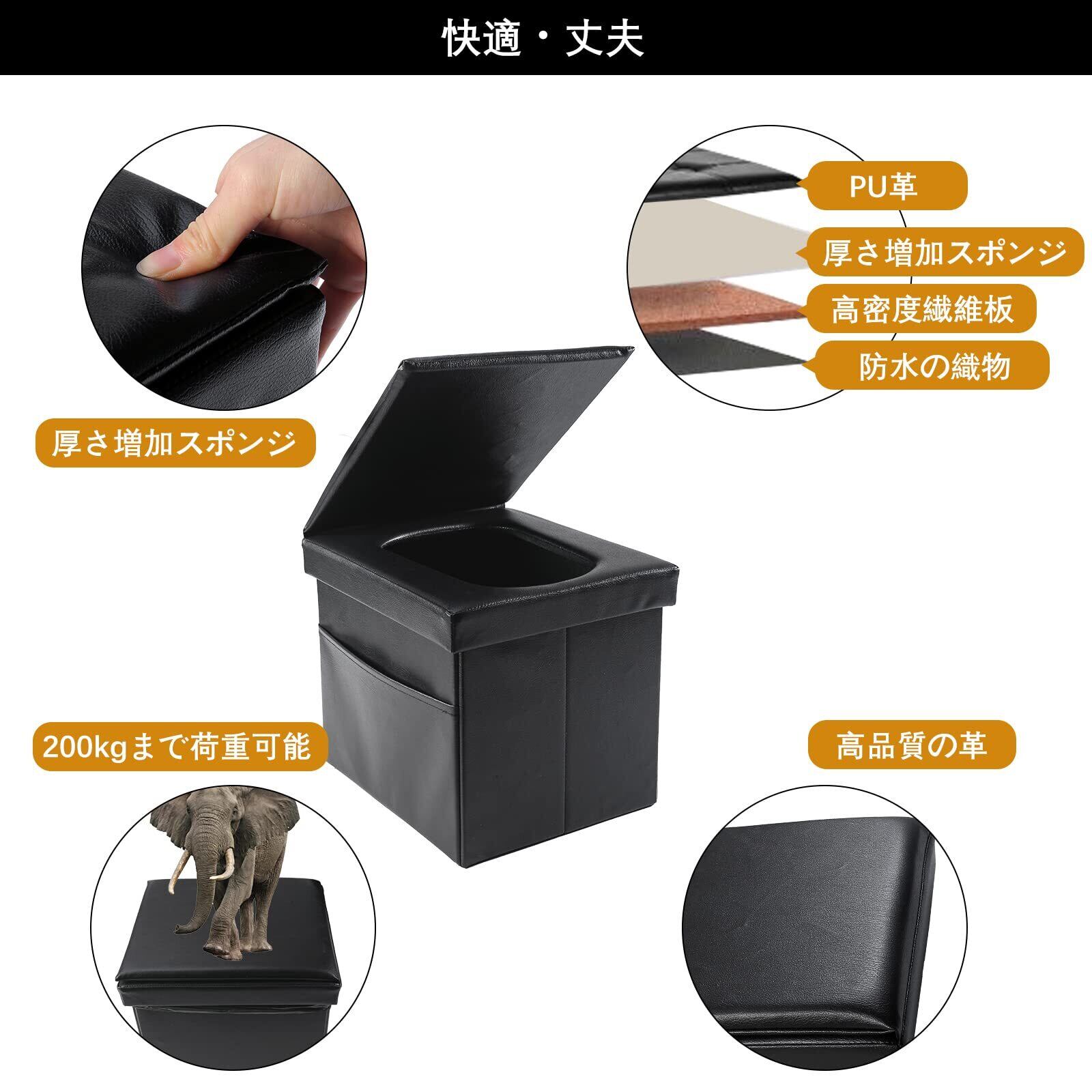 快適・丈夫

PU革

厚さ増加スポンジ

高密度繊維板

防水の織物

厚さ増加スポンジ

200kgまで荷重可能

高品質の革