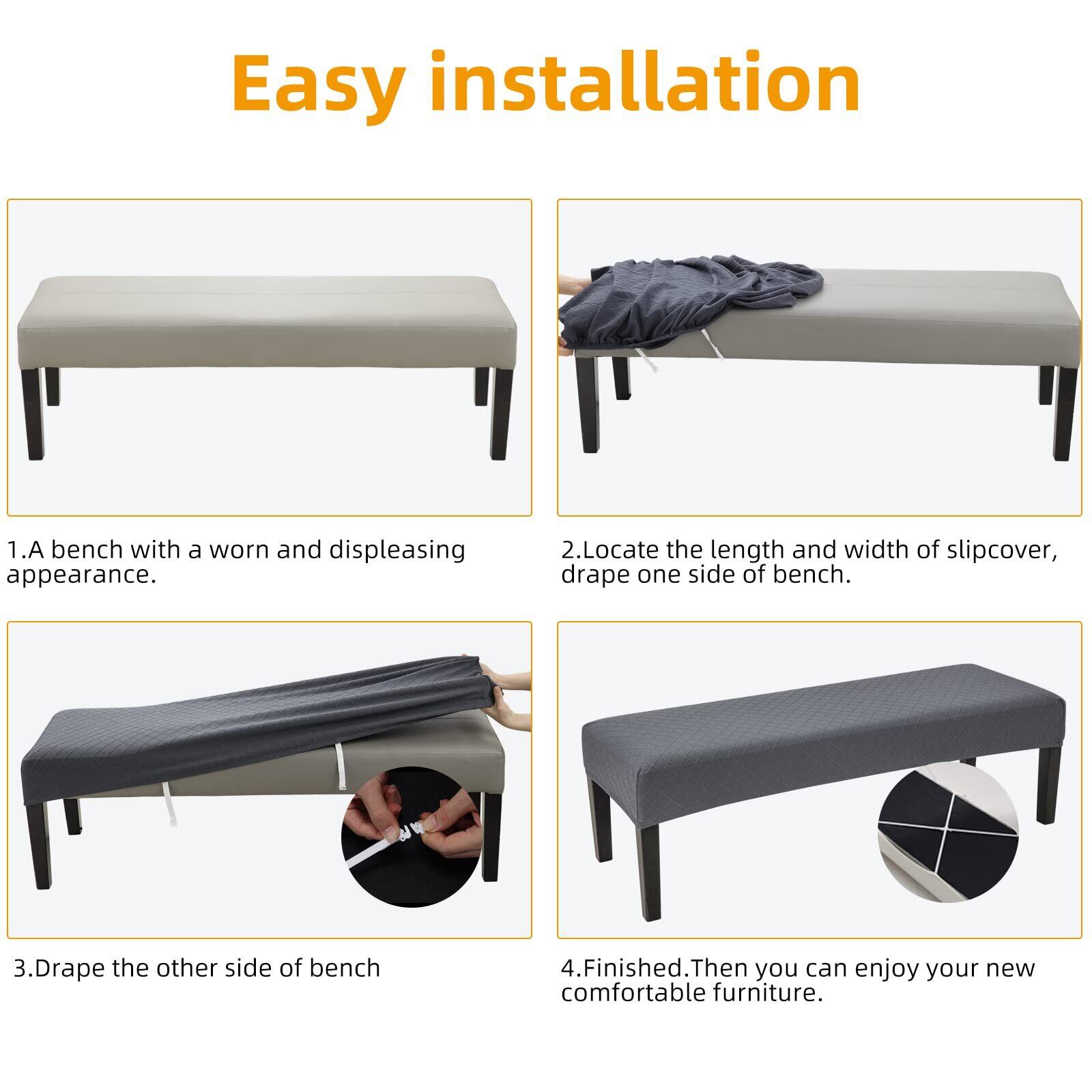 Easy installation

1.A bench with a worn and displeasing appearance.

2.Locate the length and width of slipcover, drape one side of bench.

3.Drape the other side of bench

4.Finished.Then you can enjoy your new comfortable furniture.