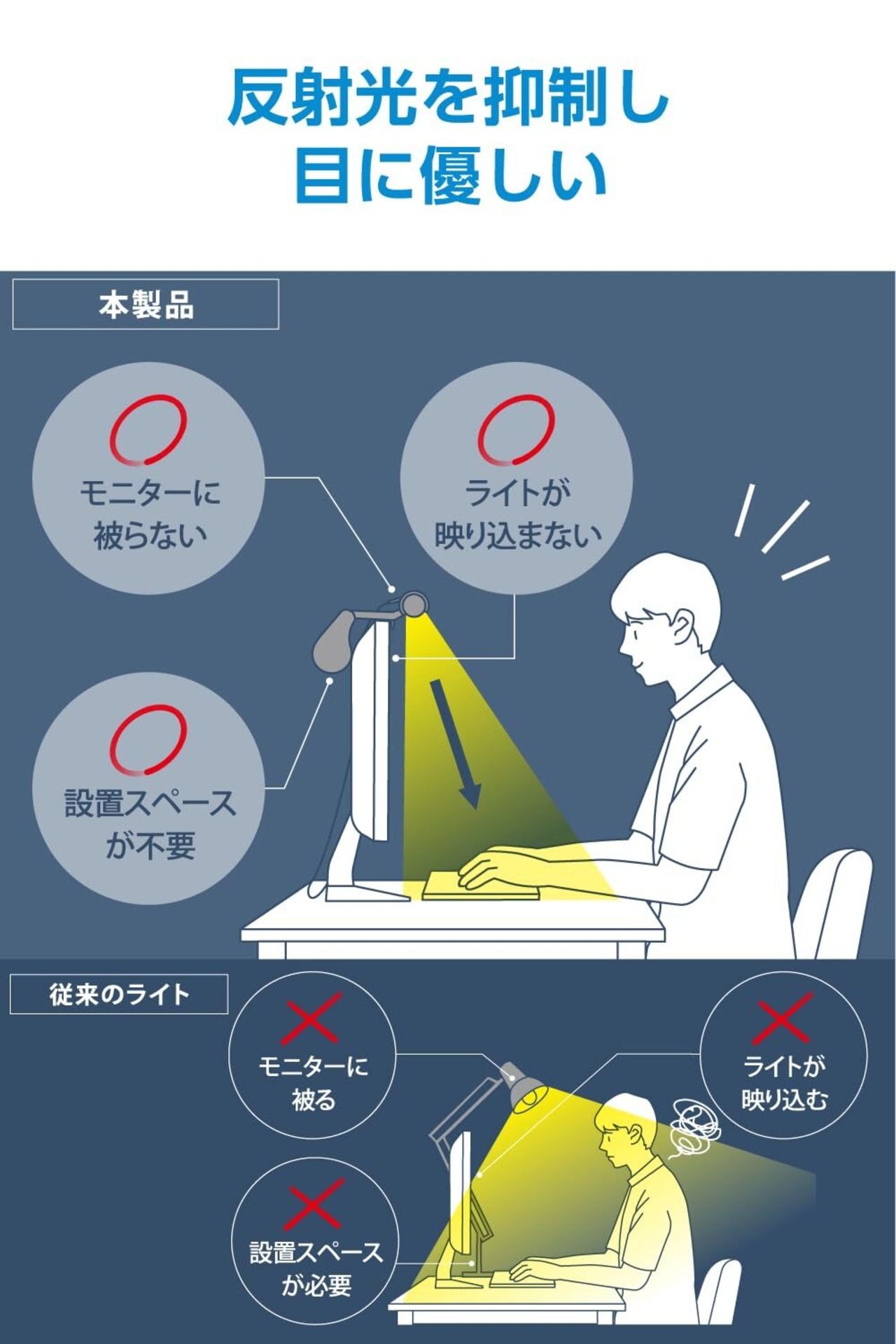 反射光を抑制し
目に優しい

本製品

モニターに
被らない

ライトが
映り込まない

設置スペース
が不要

従来のライト

モニターに
被る

ライトが
映り込む

設置スペース
が必要