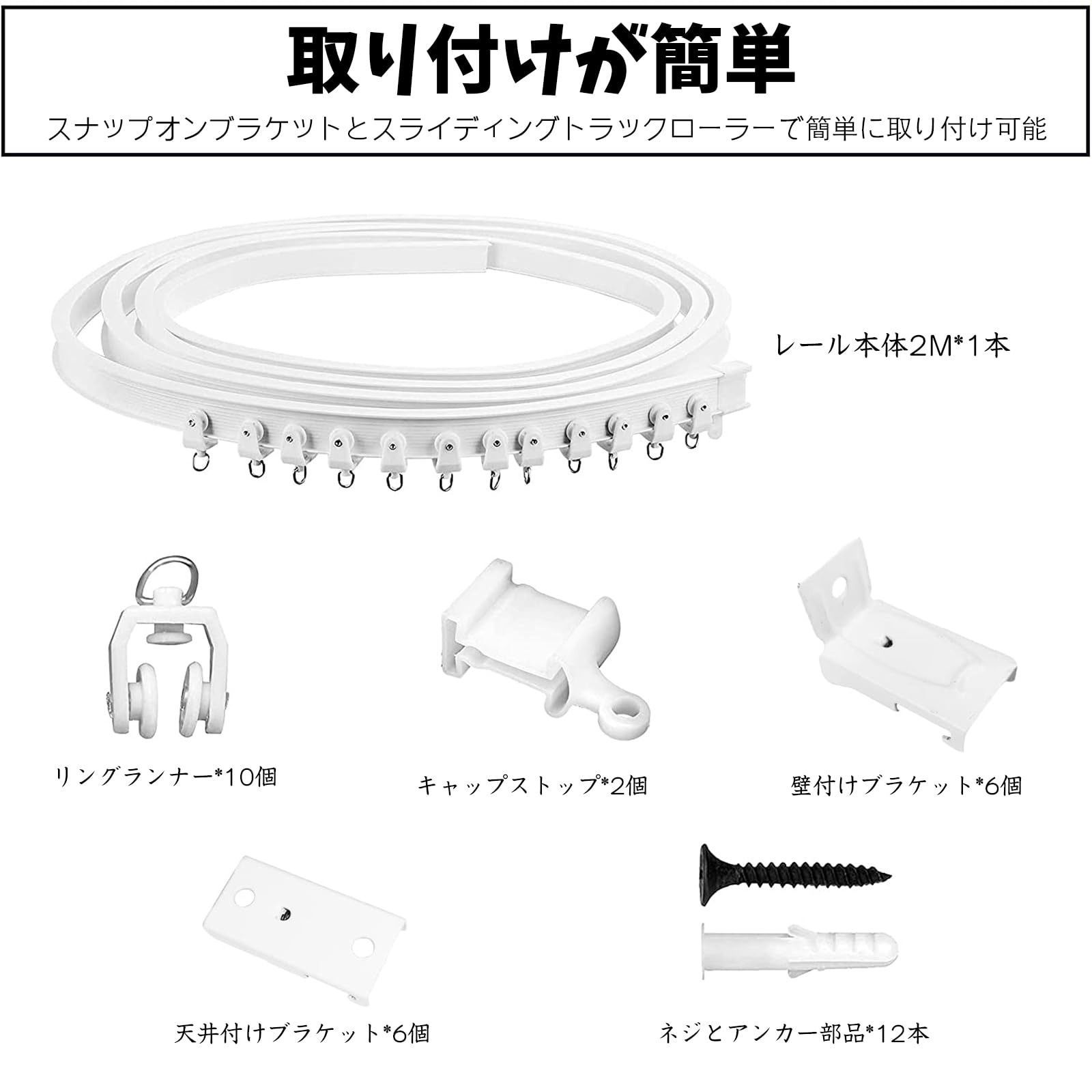 取り付けが簡単
スナップオンブラケットとスライディングトラックローラーで簡単に取り付け可能

レール本体2M*1本

リングランナー*10個

キャップストップ*2個

壁付けブラケット*6個

天井付けブラケット*6個

ネジとアンカー部品*12本