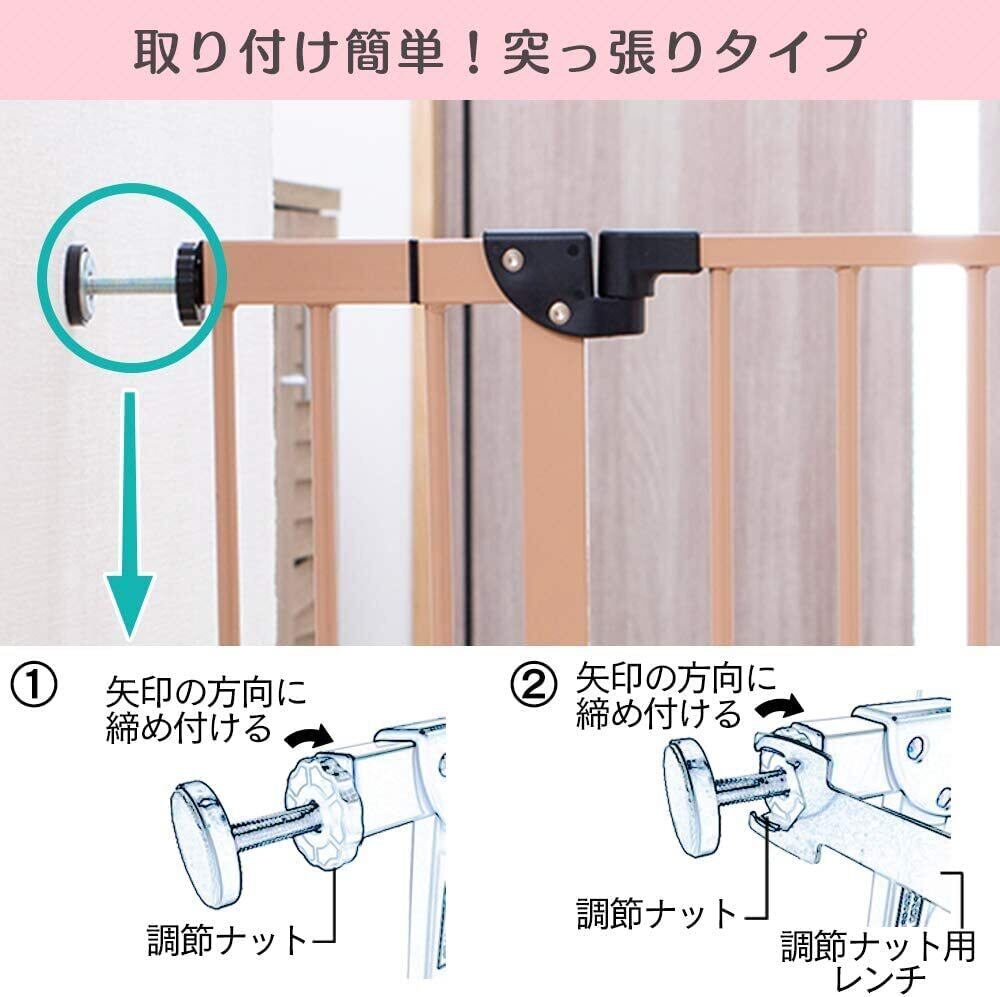 取り付け簡単！突っ張りタイプ

①
矢印の方向に締め付ける
調節ナット

②
矢印の方向に締め付ける
調節ナット
調節ナット用レンチ