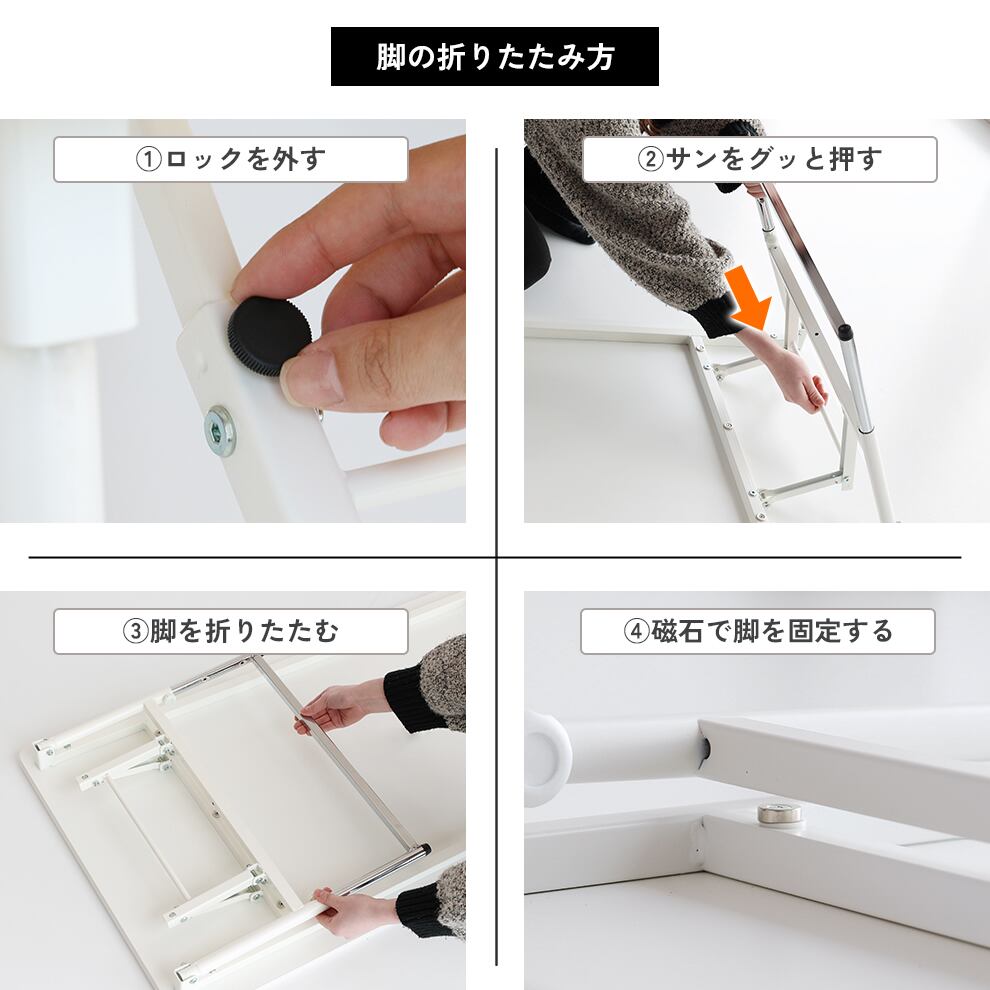 脚の折りたたみ方

①ロックを外す

②サンをグッと押す

③脚を折りたたむ

④磁石で脚を固定する