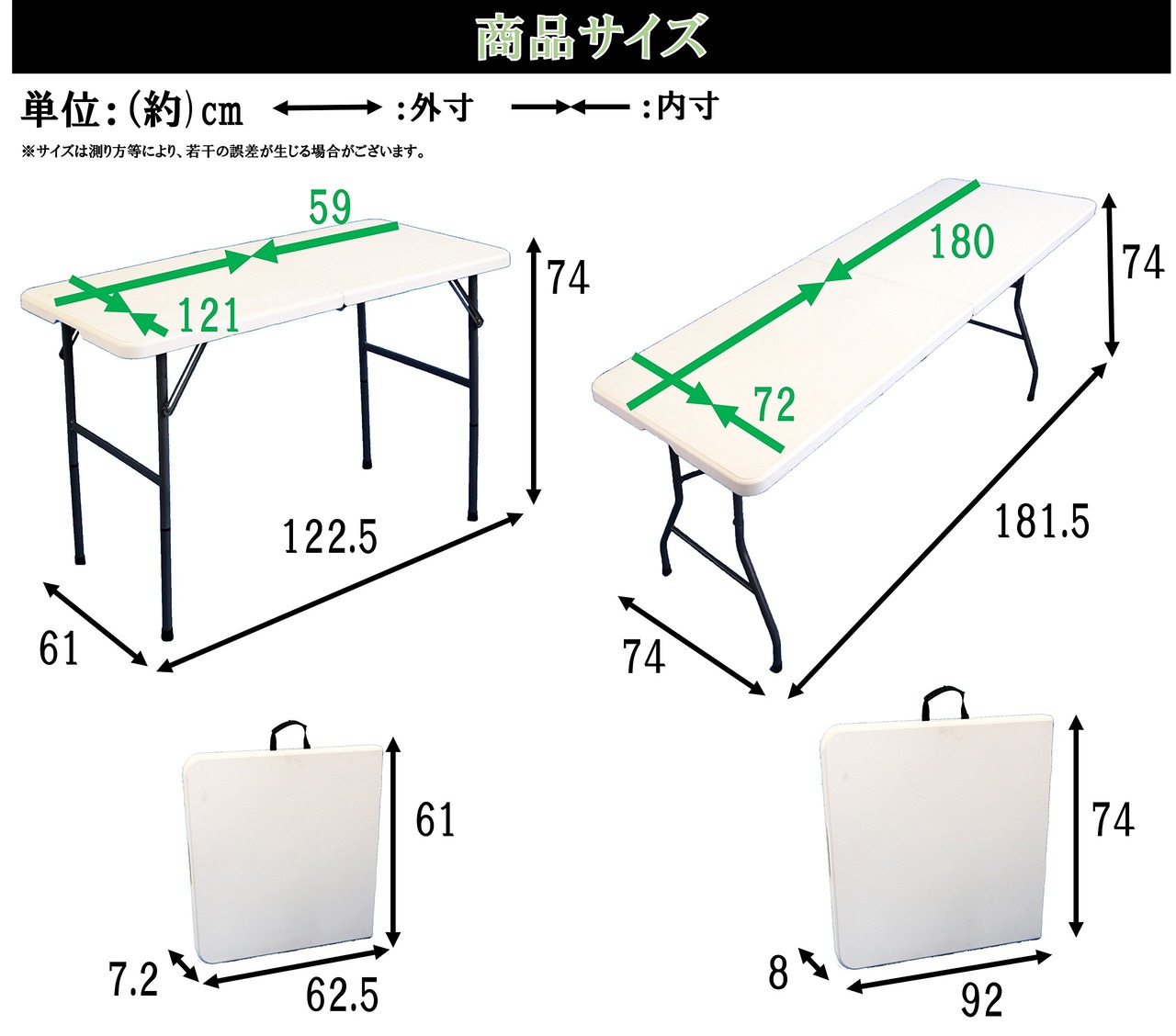 商品サイズ

単位:(約)cm :外寸 :内寸

※サイズは測り方等により、若干の誤差が生じる場合がございます。

59

121

74

122.5

61

180

72

74

181.5

74

61

7.2

62.5

74

8

92