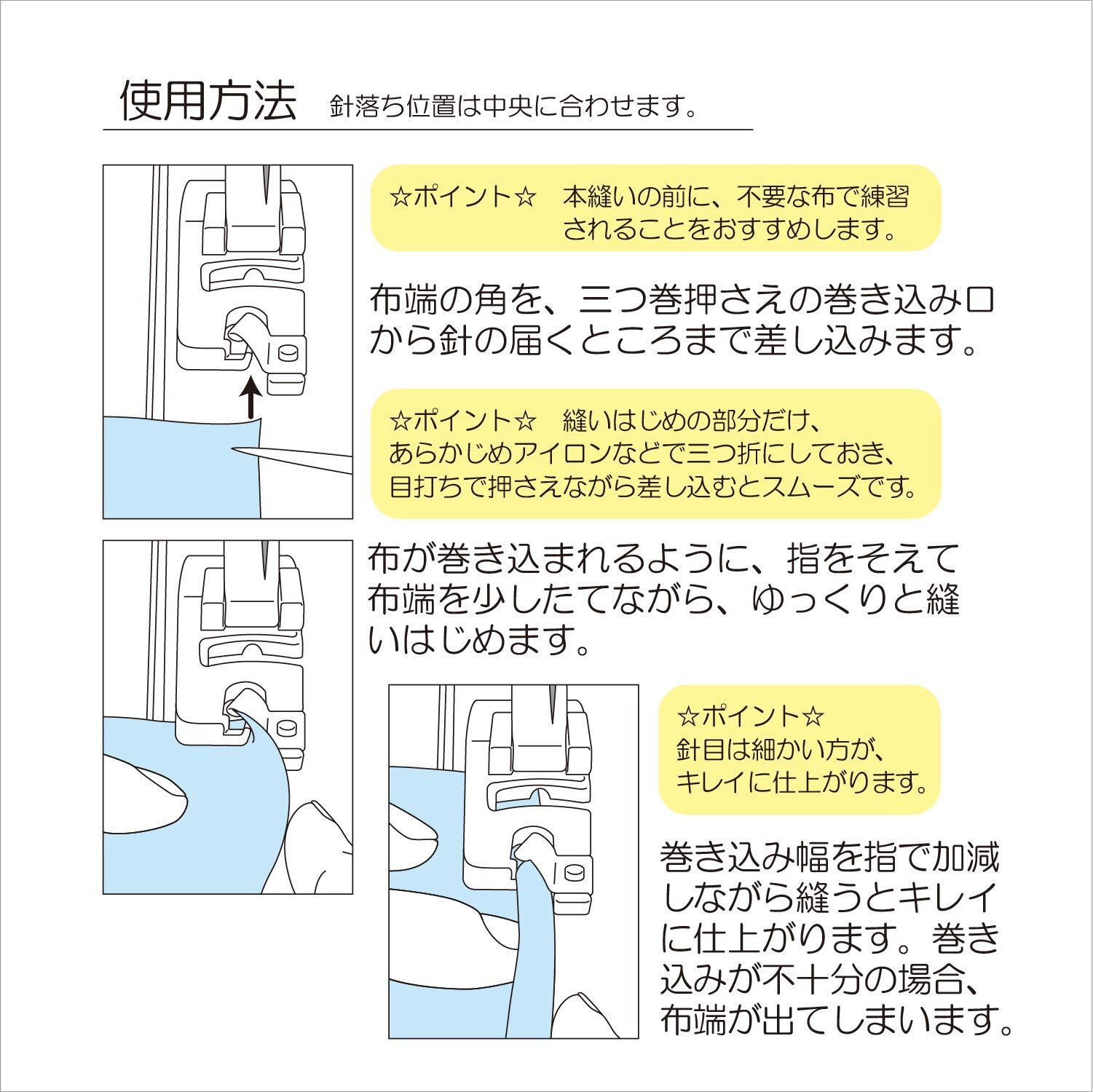 使用方法　針落ち位置は中央に合わせます。

☆ポイント☆　本縫いの前に、不要な布で練習されることをおすすめします。

布端の角を、三つ巻押さえの巻き込み口から針の届くところまで差し込みます。

☆ポイント☆　縫いはじめの部分だけ、あらかじめアイロンなどで三つ折にしておき、目打ちで押さえながら差し込むとスムーズです。

布が巻き込まれるように、指をそえて布端を少したてながら、ゆっくりと縫いはじめます。

☆ポイント☆
針目は細かい方が、キレイに仕上がります。

巻き込み幅を指で加減しながら縫うとキレイに仕上がります。巻き込みが不十分の場合、布端が出てしまいます。