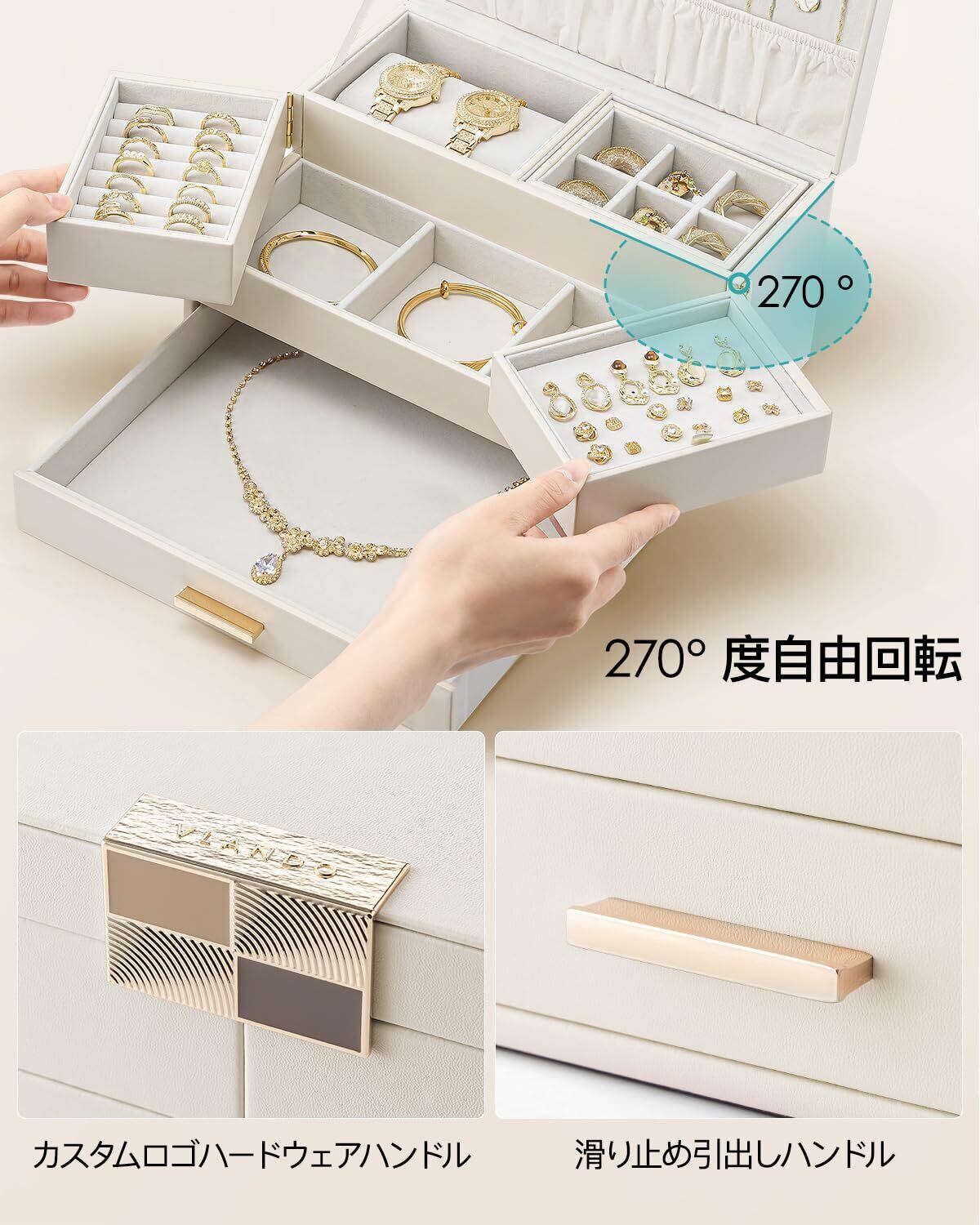 270 °

270° 度自由回転

VLANDO

カスタムロゴハードウェアハンドル

滑り止め引出しハンドル