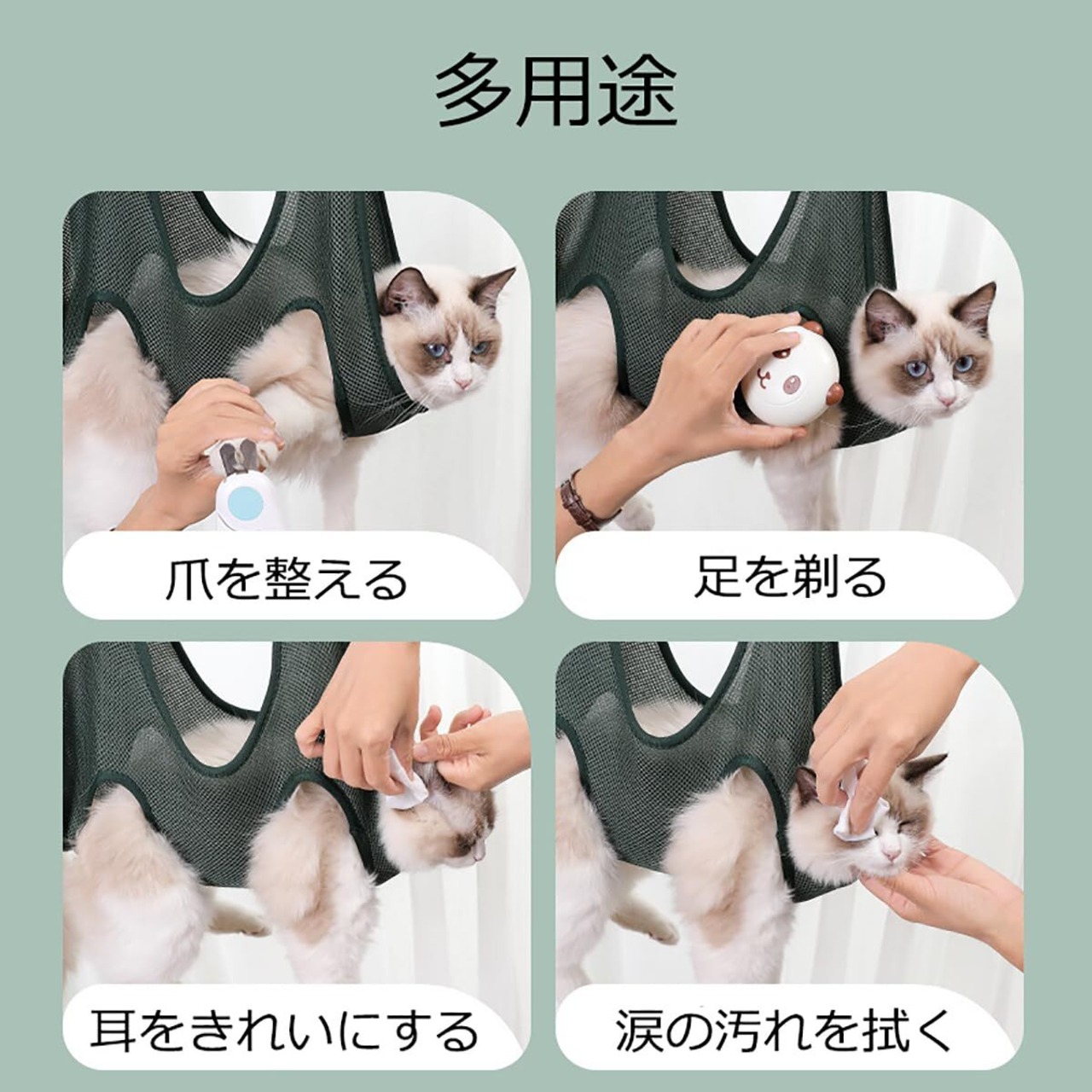 多用途

爪を整える

足を剃る

耳をきれいにする

涙の汚れを拭く