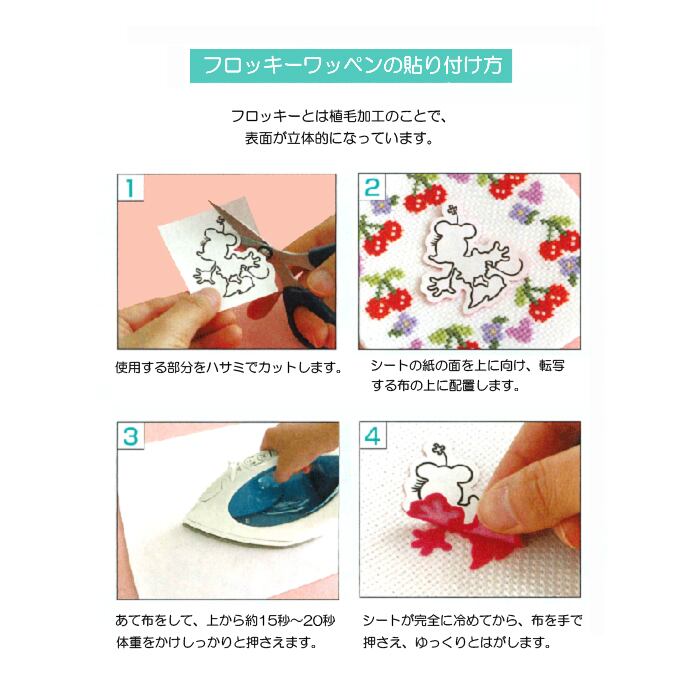 フロッキーワッペンの貼り付け方

フロッキーとは植毛加工のことで、表面が立体的になっています。

1

使用する部分をハサミでカットします。

2

シートの紙の面を上に向け、転写する布の上に配置します。

3

あて布をして、上から約15秒～20秒体重をかけしっかりと押さえます。

4

シートが完全に冷めてから、布を手で押さえ、ゆっくりとはがします。