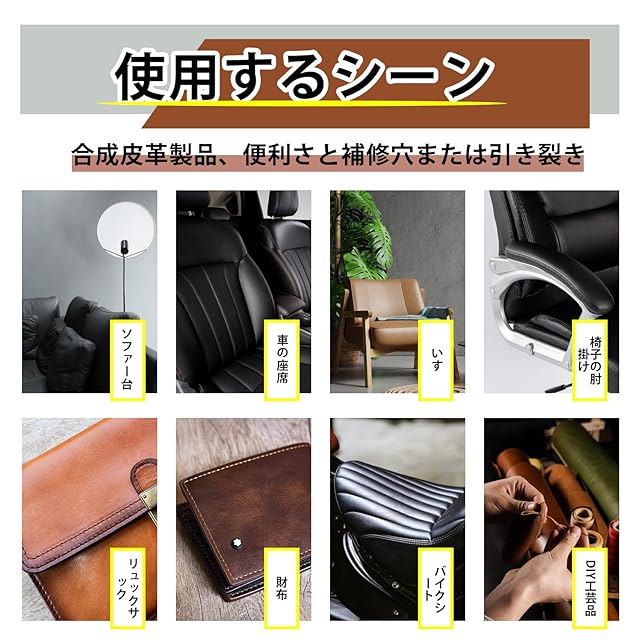 使用するシーン

合成皮革製品、便利さと補修穴または引き裂き

ソファー台

車の座席

いす

椅子の肘掛け

リュックサック

財布

バイクシート

DIY工芸品