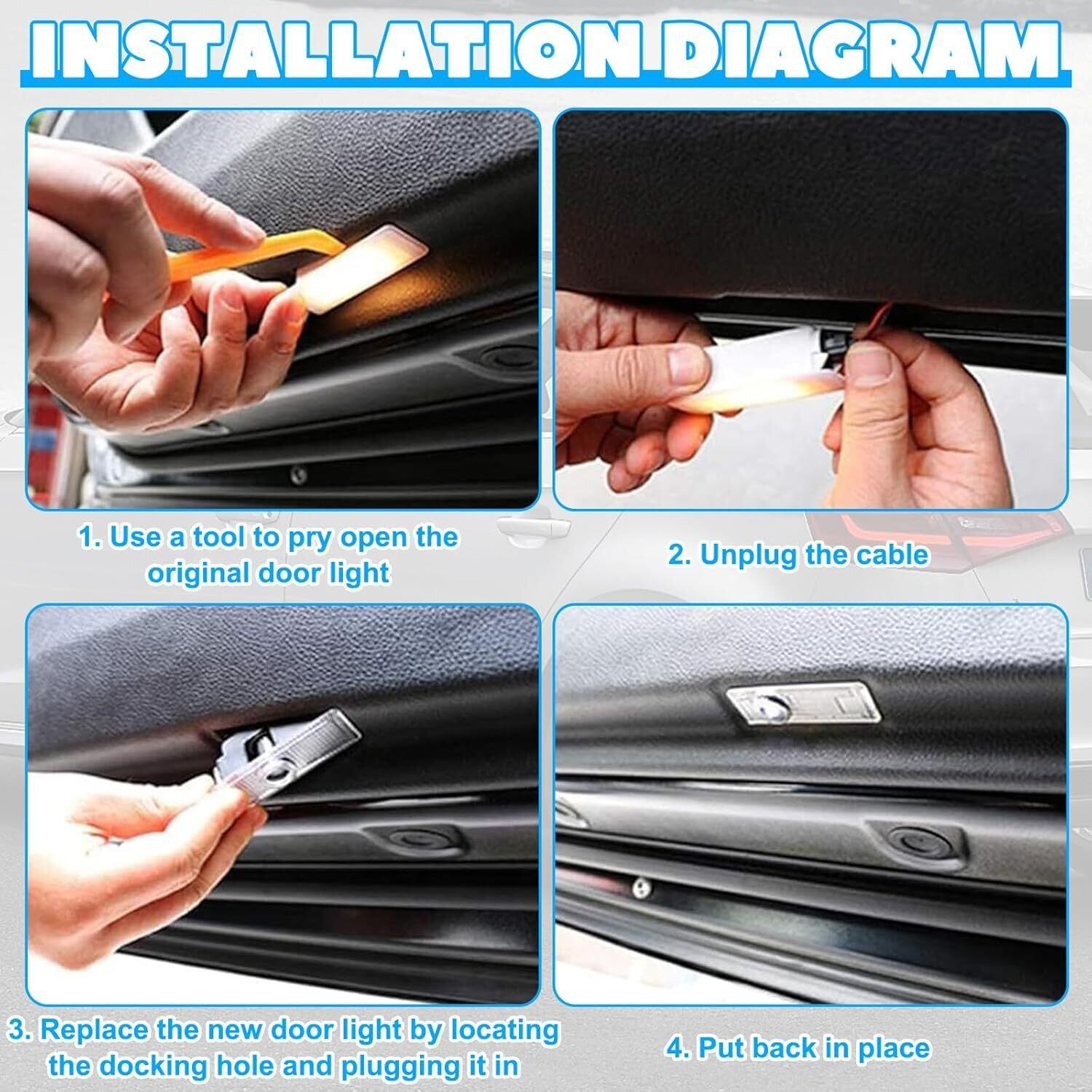 INSTALLATION DIAGRAM

1. Use a tool to pry open the original door light

2. Unplug the cable

3. Replace the new door light by locating the docking hole and plugging it in

4. Put back in place