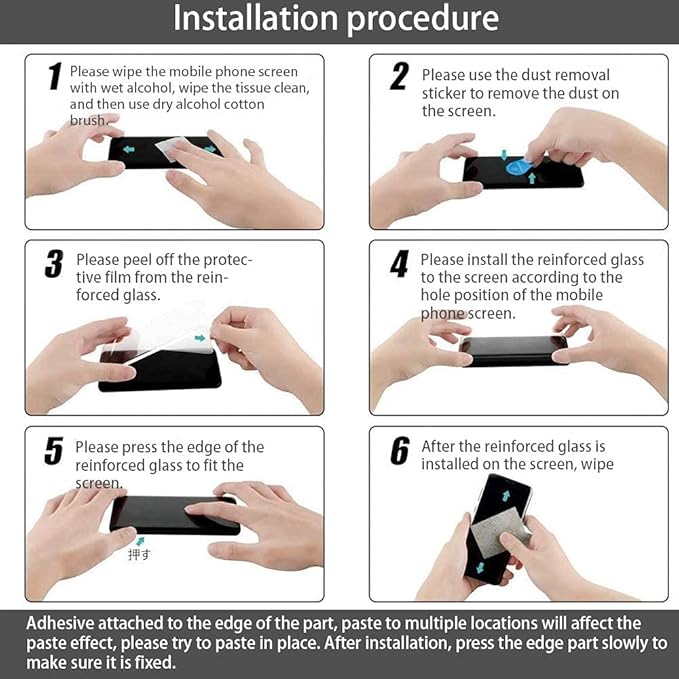 Installation procedure

1 Please wipe the mobile phone screen with wet alcohol, wipe the tissue clean, and then use dry alcohol cotton brush.

2 Please use the dust removal sticker to remove the dust on the screen.

3 Please peel off the protective film from the reinforced glass.

4 Please install the reinforced glass to the screen according to the hole position of the mobile phone screen.

5 Please press the edge of the reinforced glass to fit the screen.

押す

6 After the reinforced glass is installed on the screen, wipe

Adhesive attached to the edge of the part, paste to multiple locations will affect the paste effect, please try to paste in place. After installation, press the edge part slowly to make sure it is fixed.