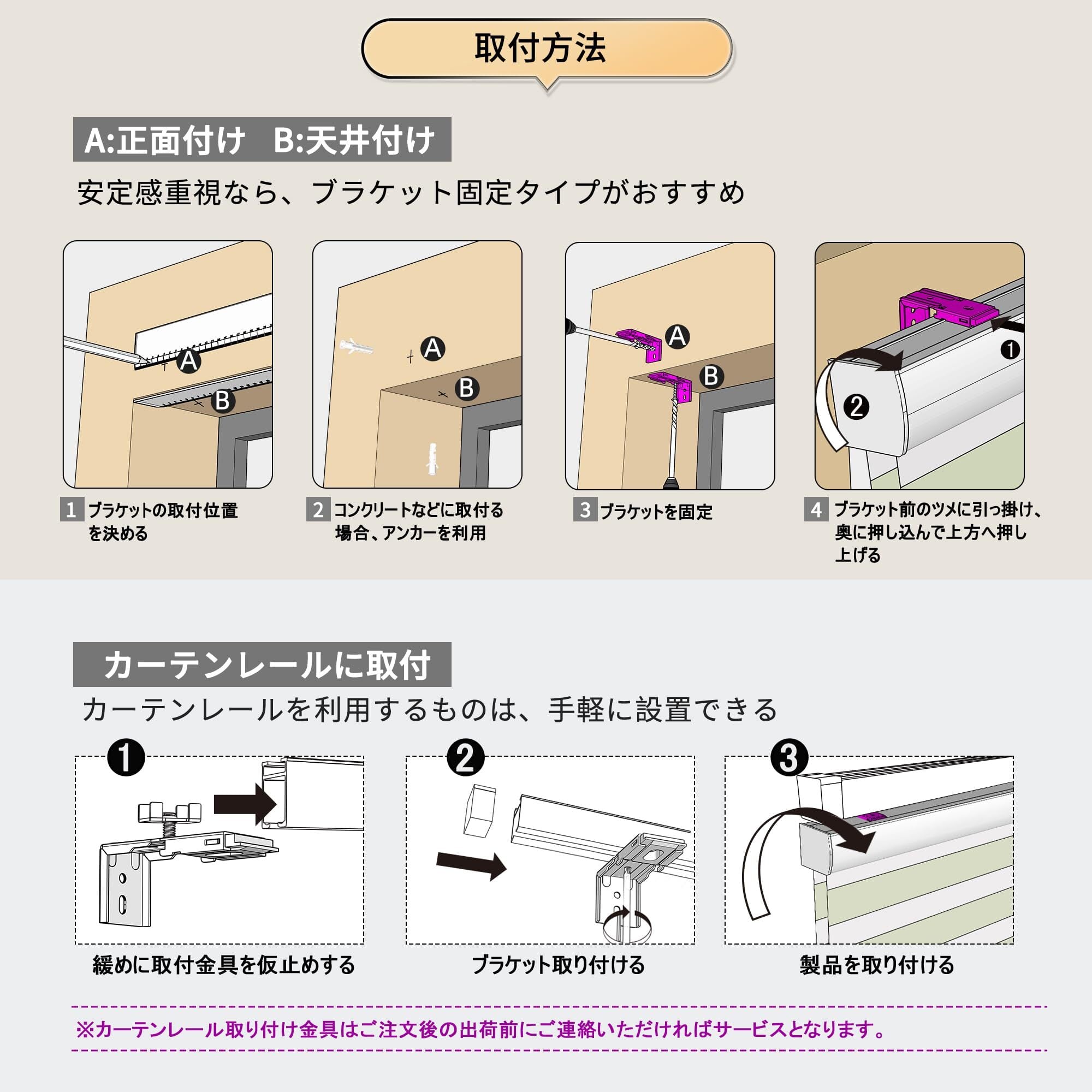 取付方法

A:正面付け　B:天井付け

安定感重視なら、ブラケット固定タイプがおすすめ

A
B

A
B

A
B

❶
❷

1 ブラケットの取付位置を決める

2 コンクリートなどに取付る場合、アンカーを利用

3 ブラケットを固定

4 ブラケット前のツメに引っ掛け、奥に押し込んで上方へ押し上げる

カーテンレールに取付

カーテンレールを利用するものは、手軽に設置できる

❶
緩めに取付金具を仮止めする

❷
ブラケット取り付ける

❸
製品を取り付ける

※カーテンレール取り付け金具はご注文後の出荷前にご連絡いただければサービスとなります。