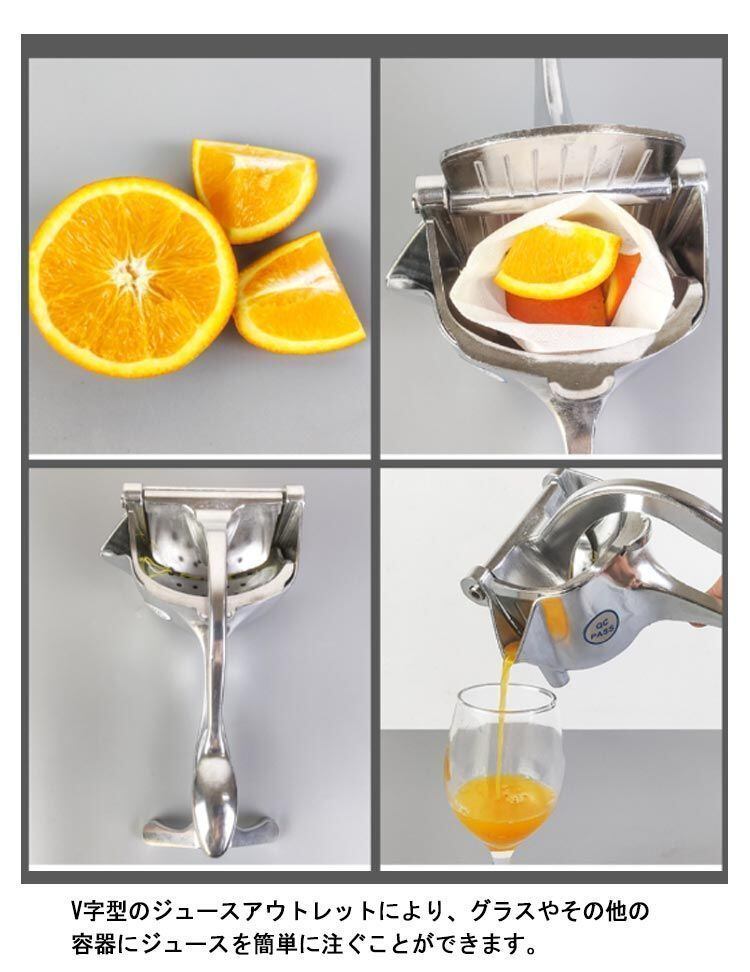 QC
PASS

V字型のジュースアウトレットにより、グラスやその他の容器にジュースを簡単に注ぐことができます。