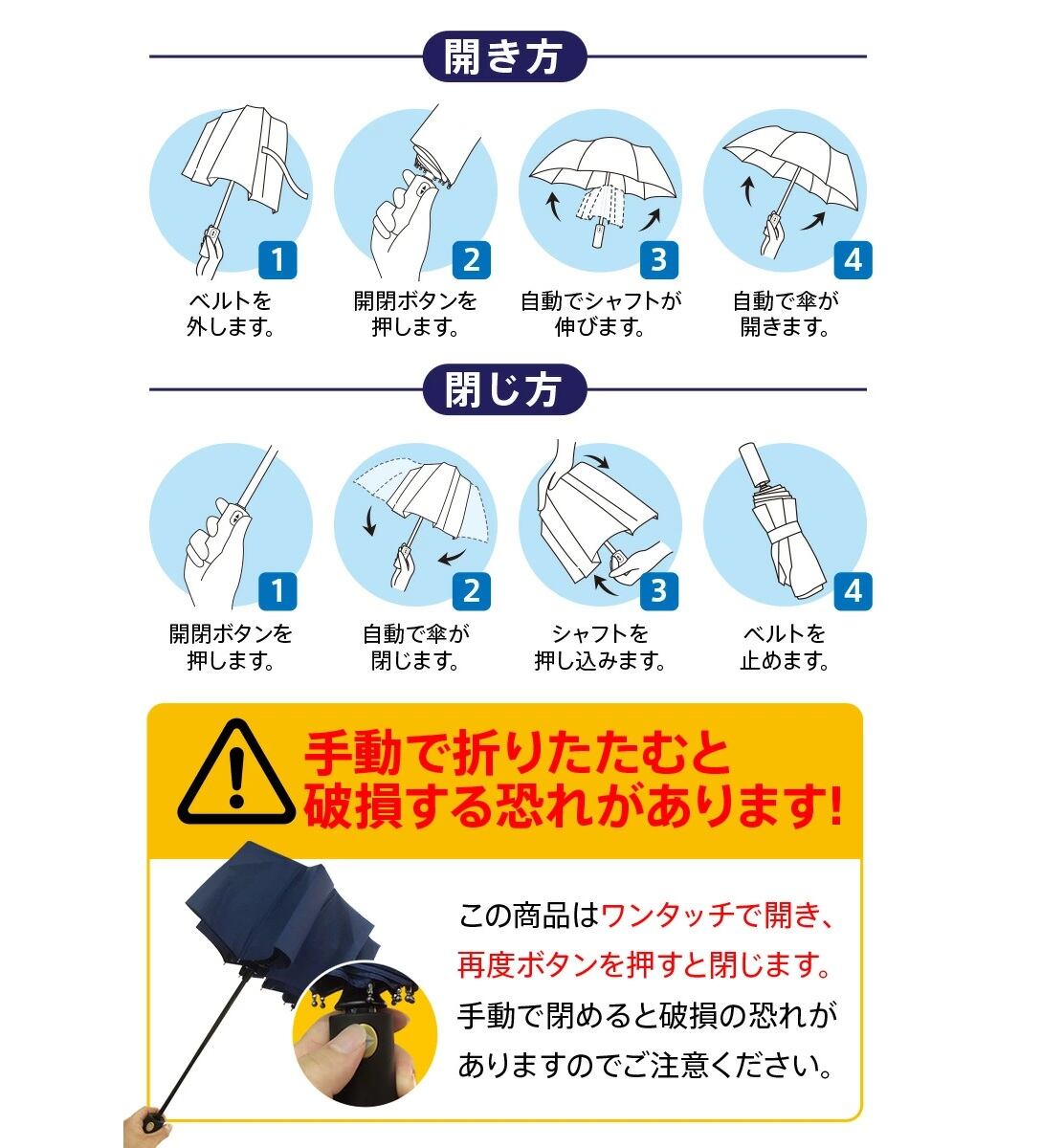 開き方

1
ベルトを外します。

2
開閉ボタンを押します。

3
自動でシャフトが伸びます。

4
自動で傘が開きます。

閉じ方

1
開閉ボタンを押します。

2
自動で傘が閉じます。

3
シャフトを押し込みます。

4
ベルトを止めます。

手動で折りたたむと破損する恐れがあります!

この商品はワンタッチで開き、再度ボタンを押すと閉じます。手動で閉めると破損の恐れがありますのでご注意ください。