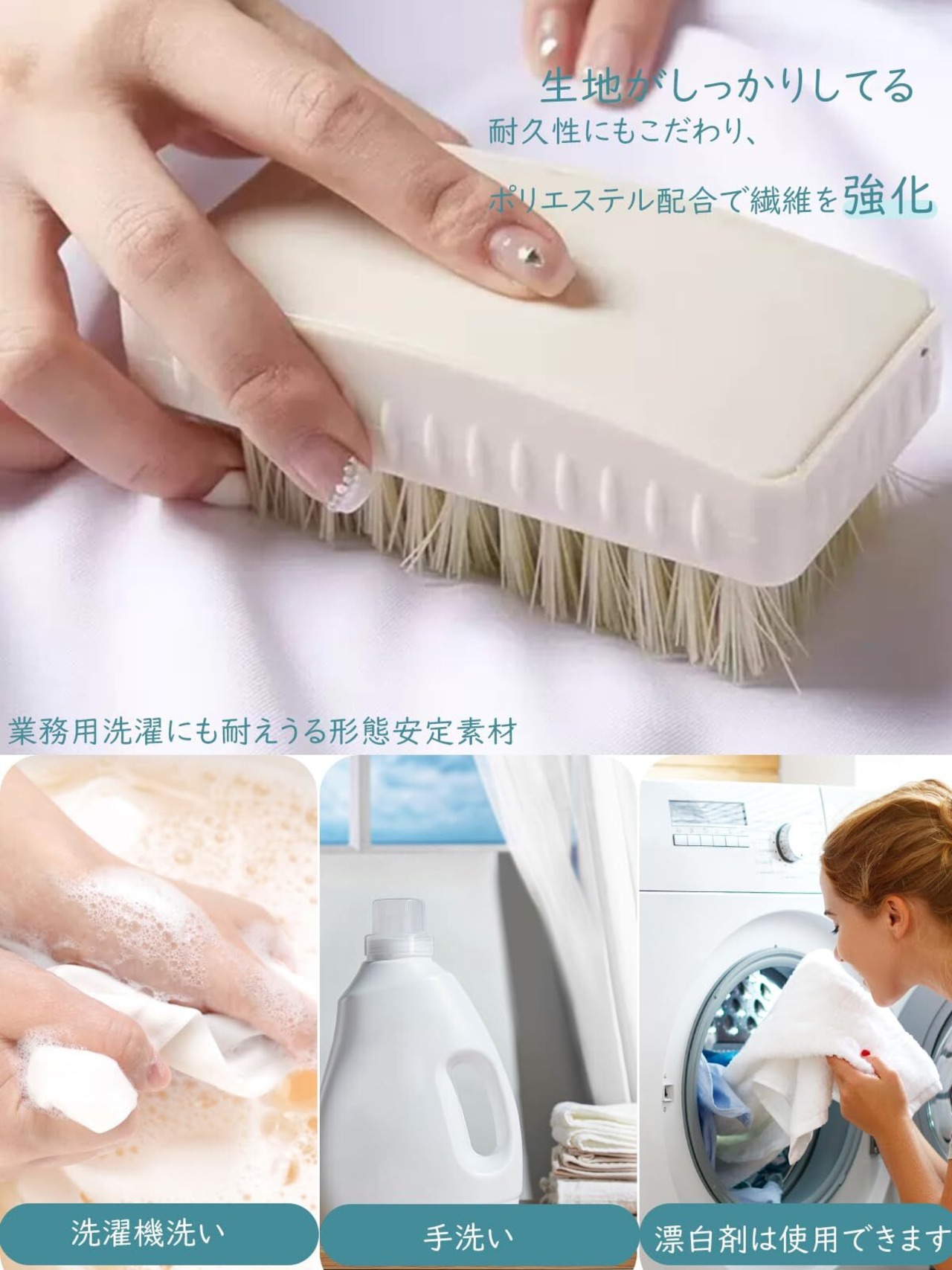 生地がしっかりしてる
耐久性にもこだわり、
ポリエステル配合で繊維を強化

業務用洗濯にも耐えうる形態安定素材

洗濯機洗い

手洗い

漂白剤は使用できます