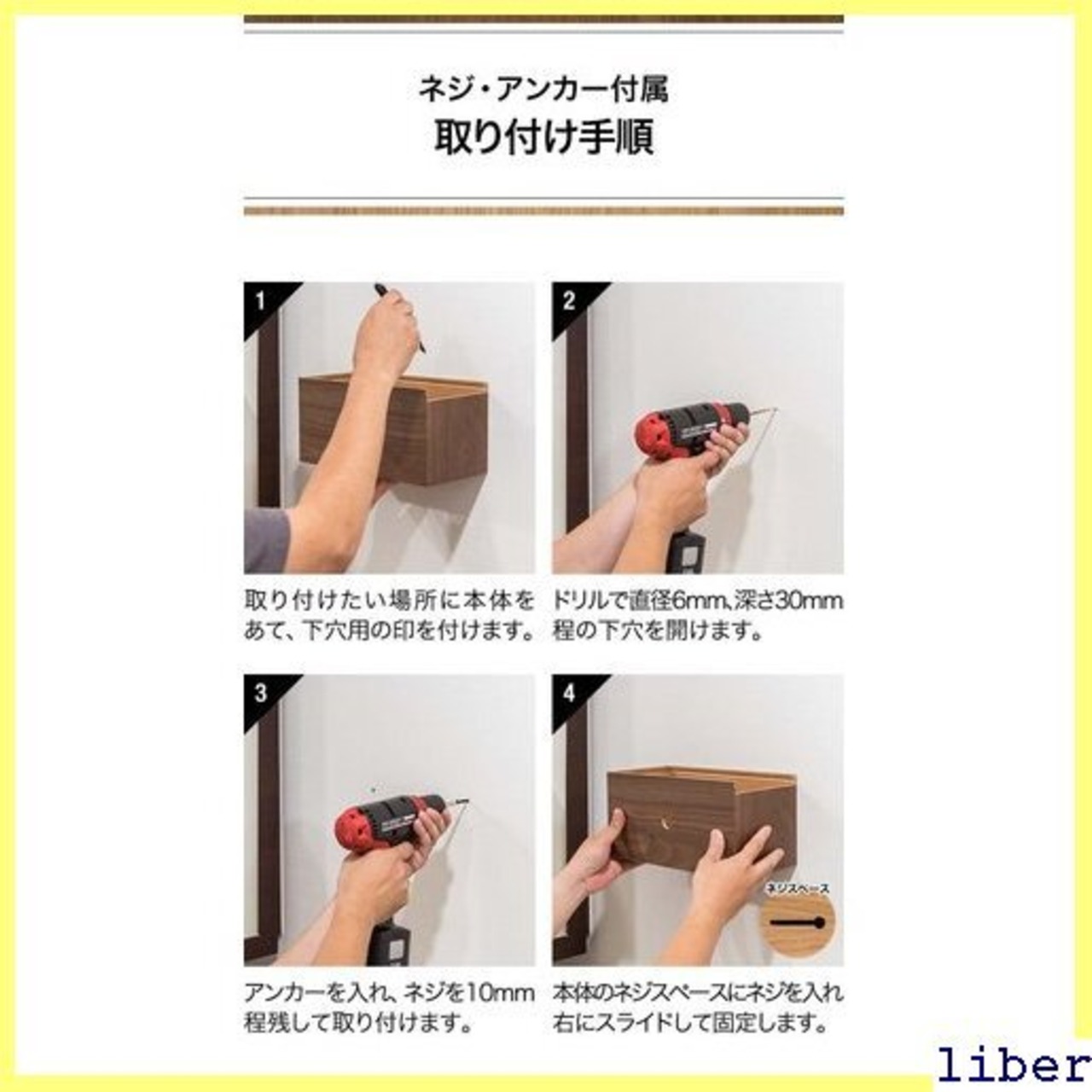 ネジ・アンカー付属
取り付け手順

1

取り付けたい場所に本体をあて、下穴用の印を付けます。

2

ドリルで直径6mm、深さ30mm程の下穴を開けます。

3

アンカーを入れ、ネジを10mm程残して取り付けます。

4

ネジスペース

本体のネジスペースにネジを入れ右にスライドして固定します。

liber