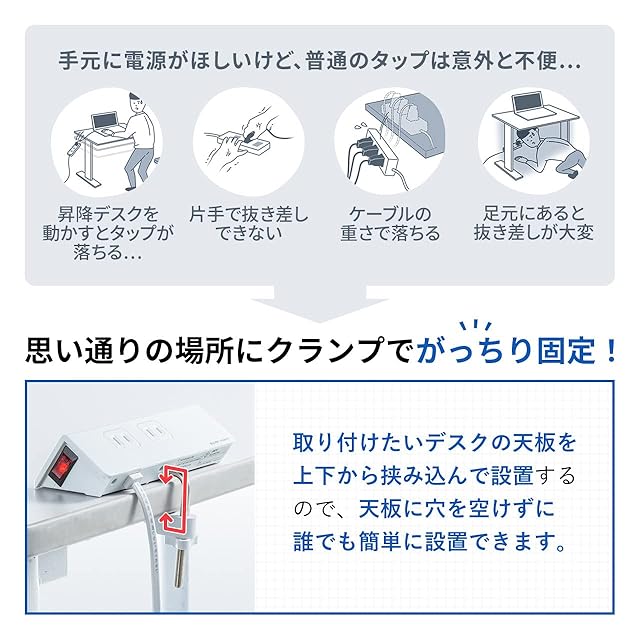 手元に電源がほしいけど、普通のタップは意外と不便…

昇降デスクを動かすとタップが落ちる…

片手で抜き差しできない

ケーブルの重さで落ちる

足元にあると抜き差しが大変

思い通りの場所にクランプでがっちり固定！

取り付けたいデスクの天板を上下から挟み込んで設置するので、天板に穴を空けずに誰でも簡単に設置できます。