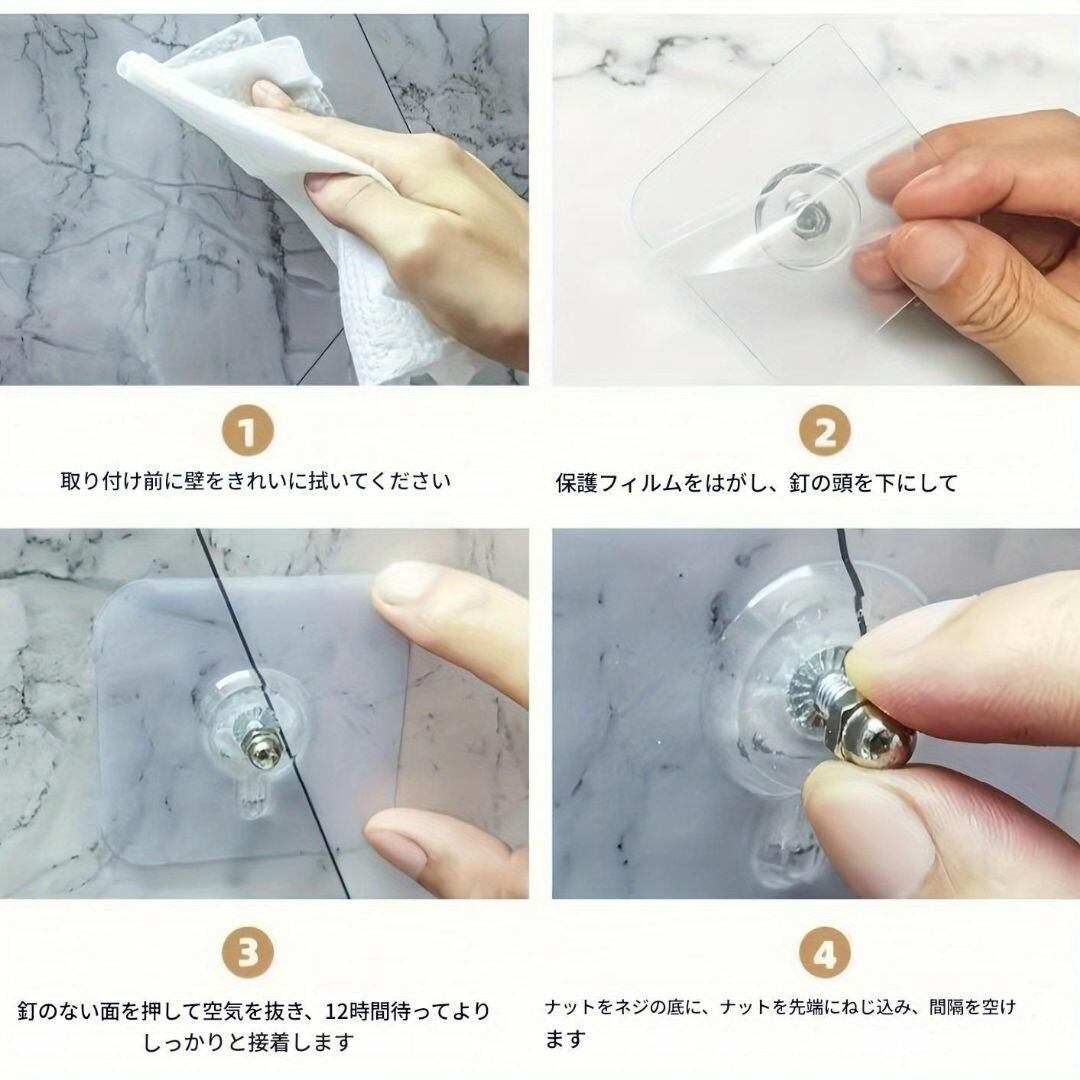 1

取り付け前に壁をきれいに拭いてください

2

保護フィルムをはがし、釘の頭を下にして

3

釘のない面を押して空気を抜き、12時間待ってよりしっかりと接着します

4

ナットをネジの底に、ナットを先端にねじ込み、間隔を空けます