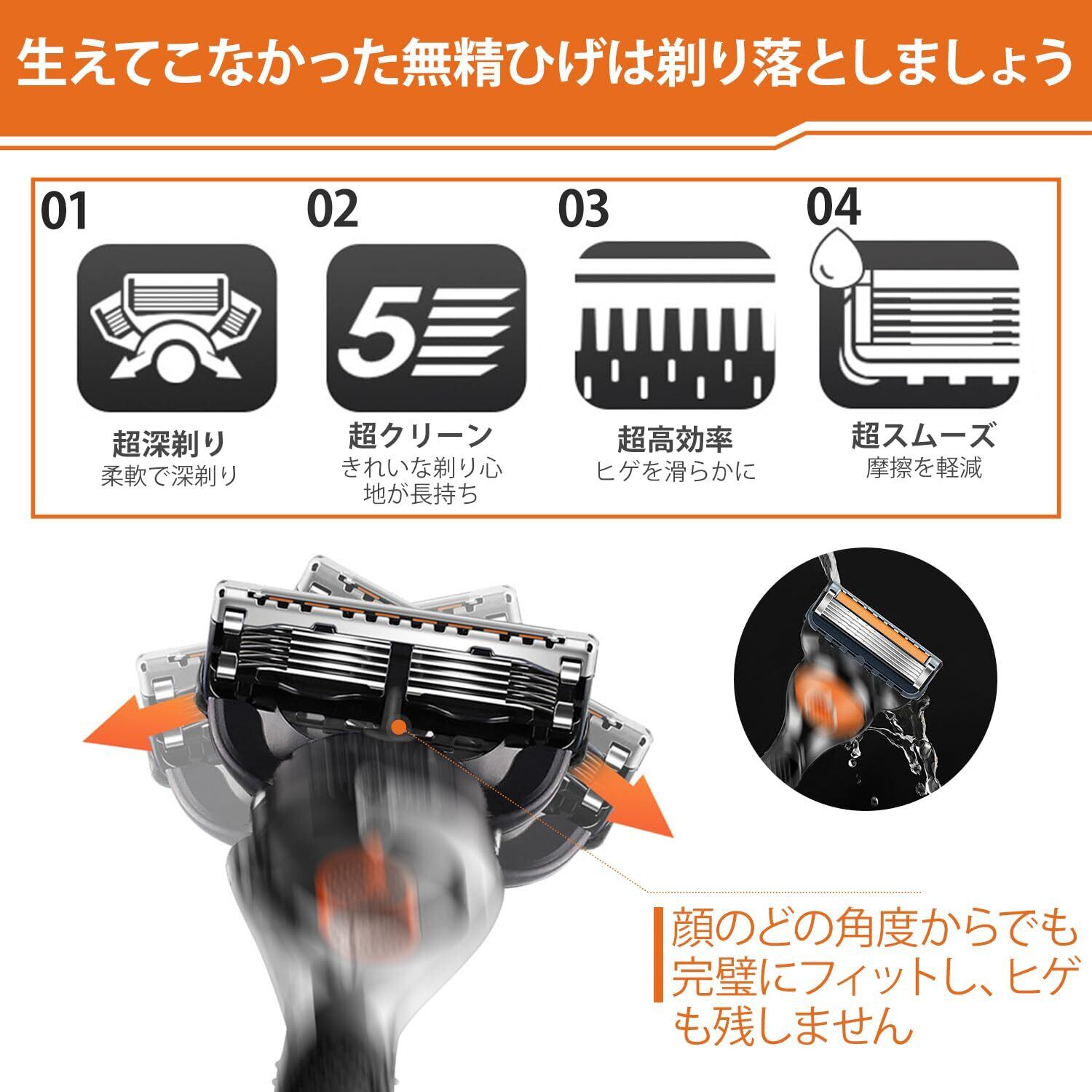 生えてこなかった無精ひげは剃り落としましょう

01

超深剃り
柔軟で深剃り

02

5

超クリーン
きれいな剃り心地が長持ち

03

超高効率
ヒゲを滑らかに

04

超スムーズ
摩擦を軽減

顔のどの角度からでも完璧にフィットし、ヒゲも残しません