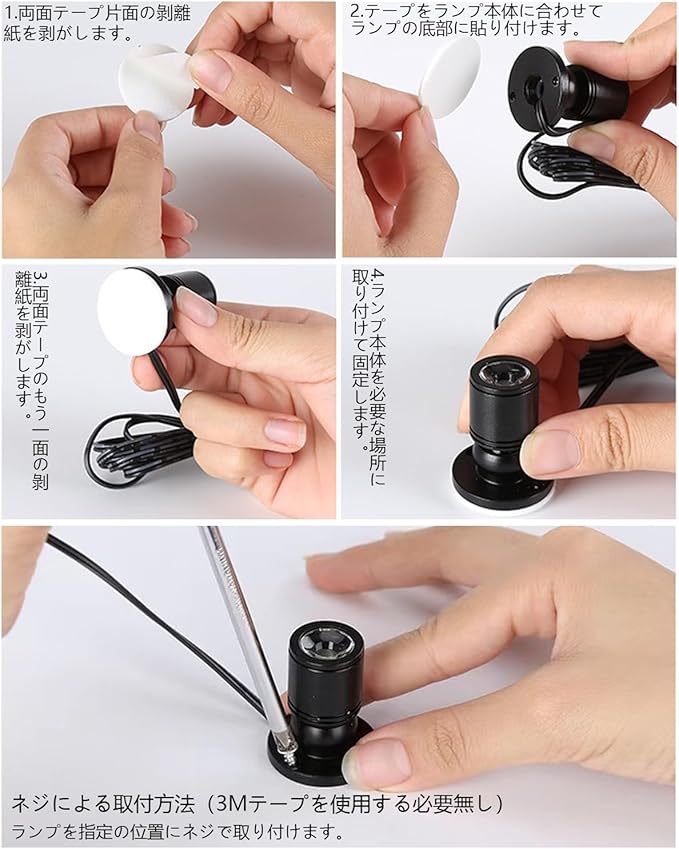 1.両面テープ片面の剥離紙を剥がします。

2.テープをランプ本体に合わせてランプの底部に貼り付けます。

3.両面テープのもう一面の剥離紙を剥がします。

4.ランプ本体を必要な場所に取り付けて固定します。

ネジによる取付方法（3Mテープを使用する必要無し）
ランプを指定の位置にネジで取り付けます。