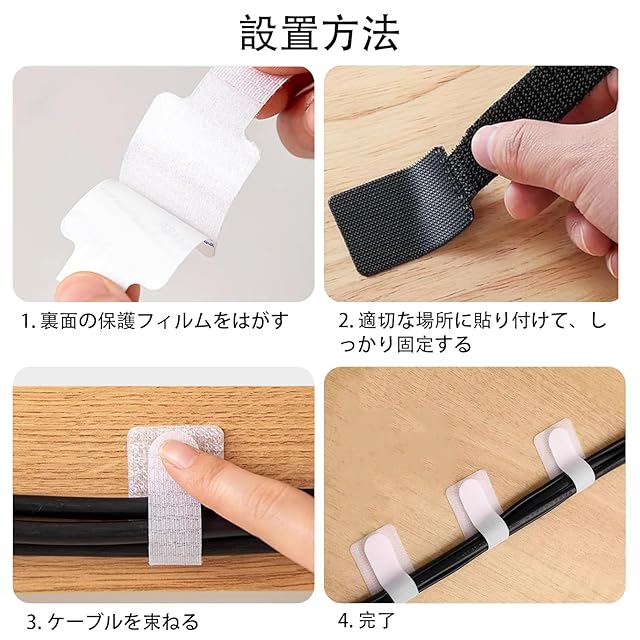 設置方法

1. 裏面の保護フィルムをはがす

2. 適切な場所に貼り付けて、しっかり固定する

3. ケーブルを束ねる

4. 完了