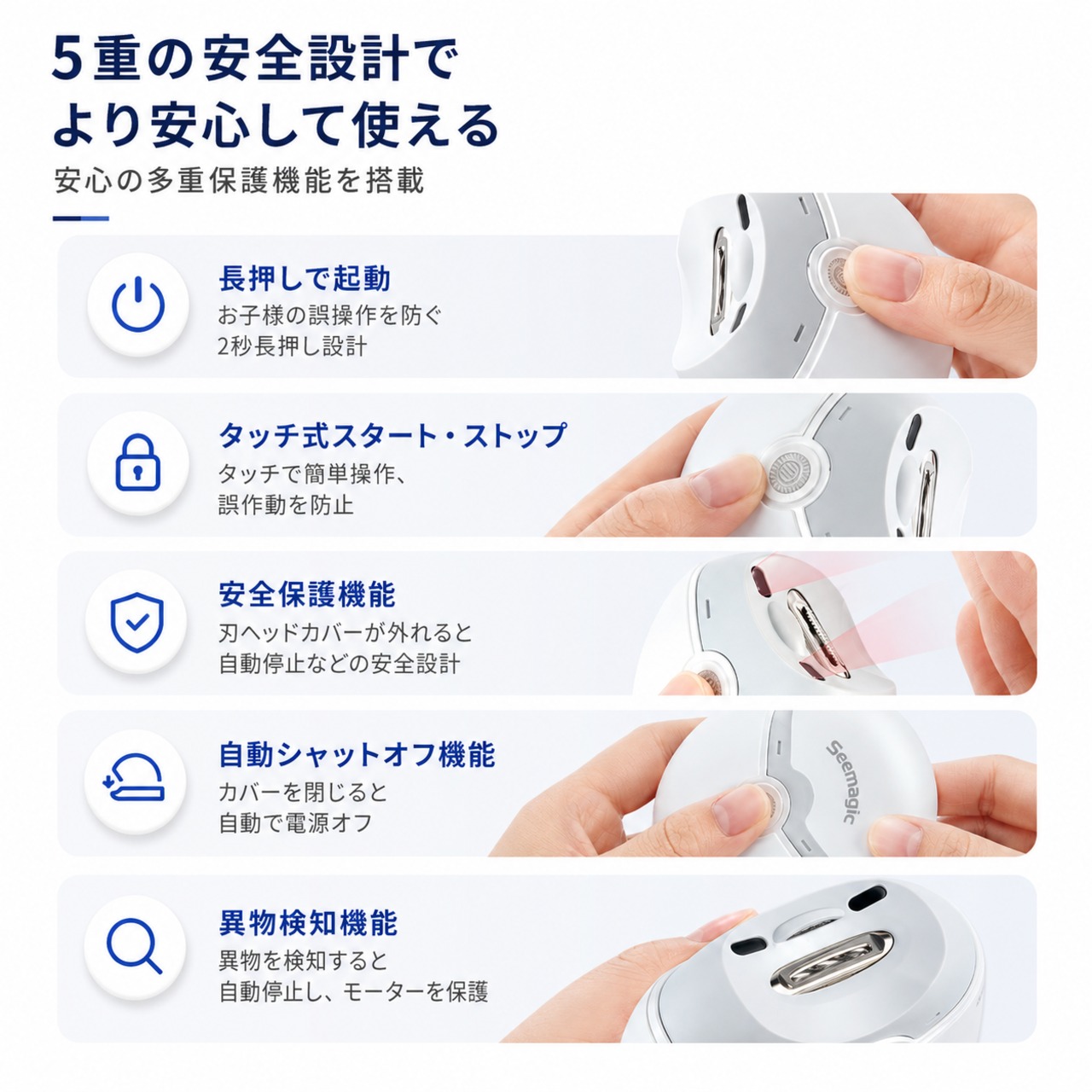 5重の安全設計で
より安心して使える

安心の多重保護機能を搭載

長押しで起動
お子様の誤操作を防ぐ
2秒長押し設計

タッチ式スタート・ストップ
タッチで簡単操作、
誤作動を防止

安全保護機能
刃ヘッドカバーが外れると
自動停止などの安全設計

自動シャットオフ機能
カバーを閉じると
自動で電源オフ

Seemagic

異物検知機能
異物を検知すると
自動停止し、モーターを保護