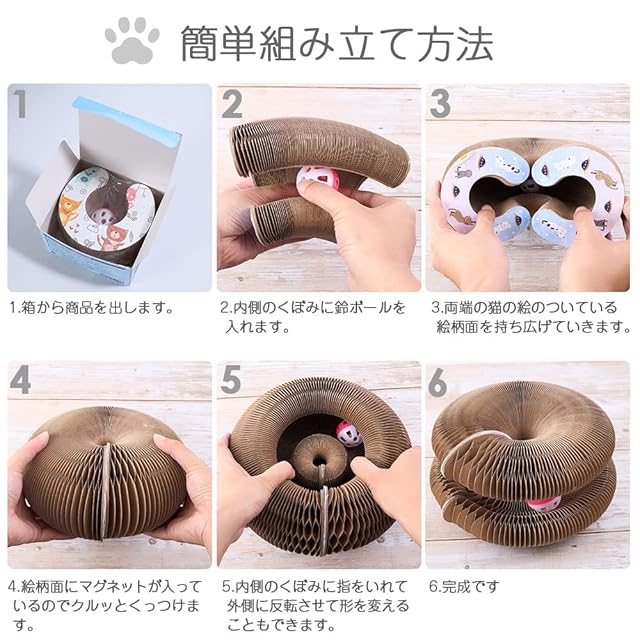 簡単組み立て方法

1

1.箱から商品を出します。

2

2.内側のくぼみに鈴ボールを入れます。

3

3.両端の猫の絵のついている絵柄面を持ち広げていきます。

4

4.絵柄面にマグネットが入っているのでクルッとくっつけます。

5

5.内側のくぼみに指をいれて外側に反転させて形を変えることもできます。

6

6.完成です