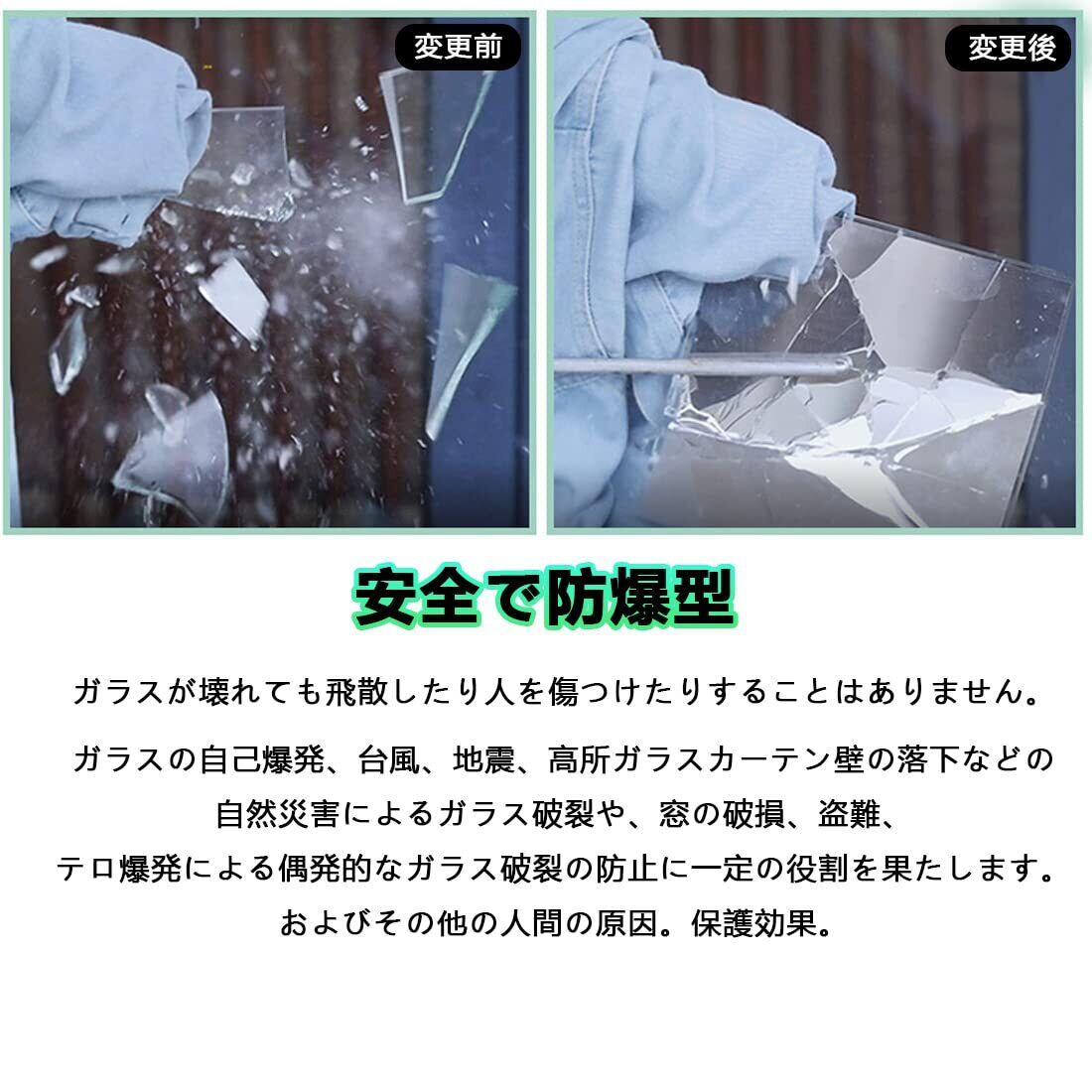 変更前

変更後

安全で防爆型

ガラスが壊れても飛散したり人を傷つけたりすることはありません。

ガラスの自己爆発、台風、地震、高所ガラスカーテン壁の落下などの自然災害によるガラス破裂や、窓の破損、盗難、テロ爆発による偶発的なガラス破裂の防止に一定の役割を果たします。およびその他の人間の原因。保護効果。