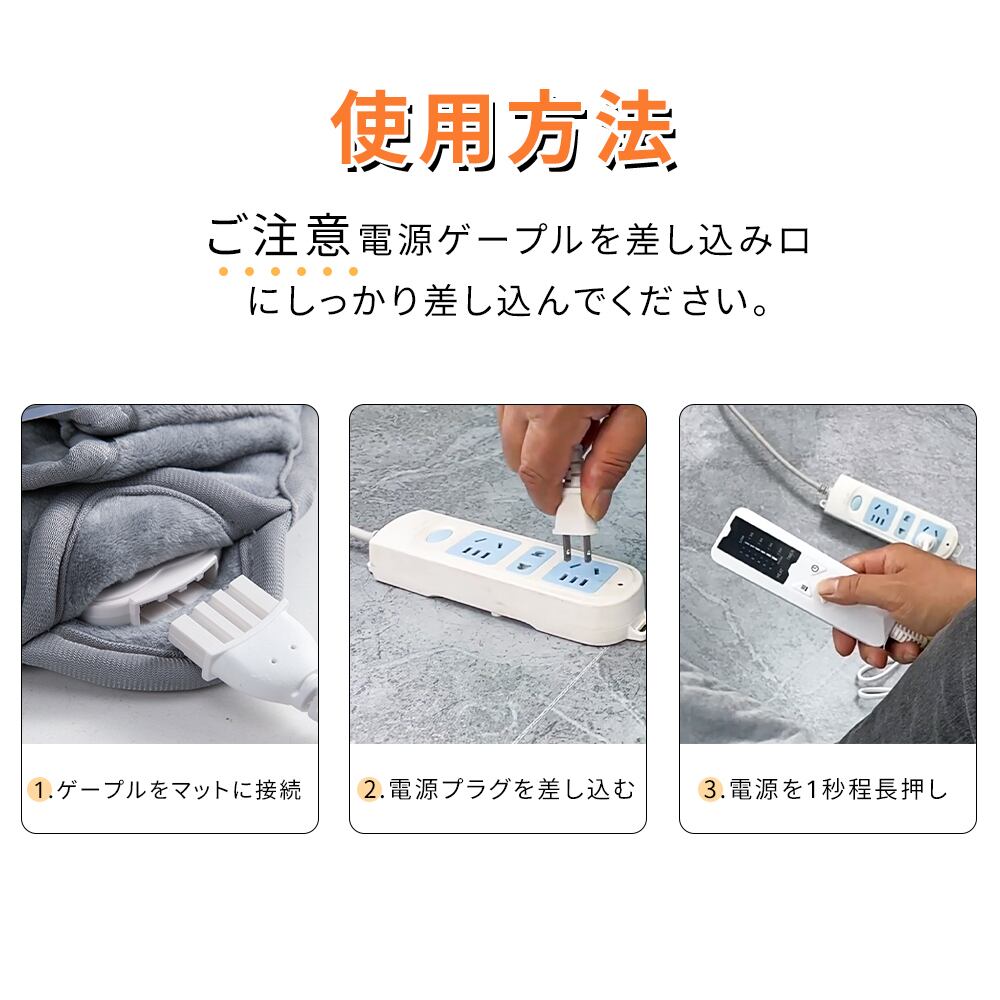 使用方法

ご注意 電源ゲーブルを差し込み口にしっかり差し込んでください。

1.ゲーブルをマットに接続

2.電源プラグを差し込む

3.電源を1秒程長押し