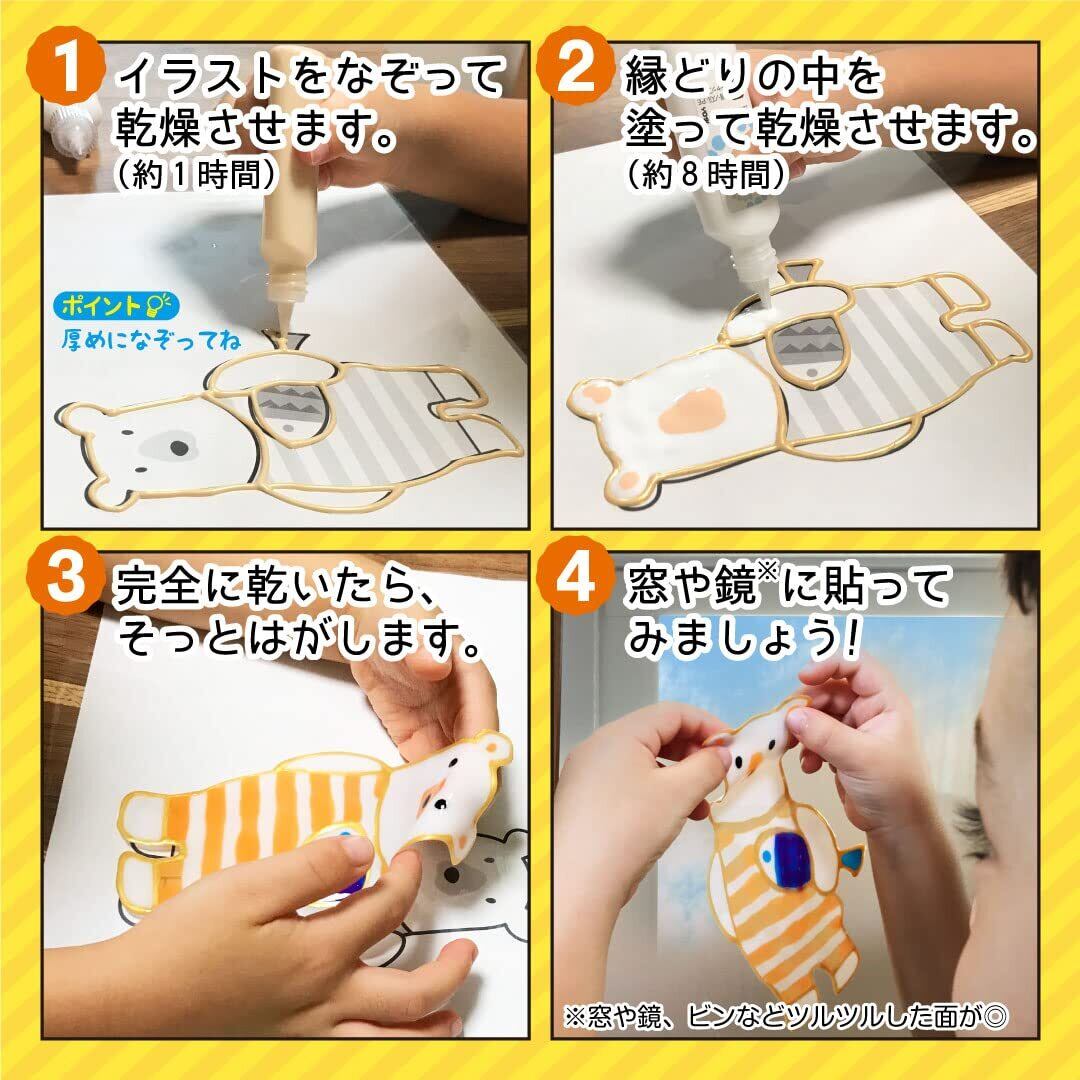 1 イラストをなぞって乾燥させます。
(約1時間)

ポイント
厚めになぞってね

2 縁どりの中を塗って乾燥させます。
(約8時間)

3 完全に乾いたら、そっとはがします。

4 窓や鏡※に貼ってみましょう!

※窓や鏡、ビンなどツルツルした面が◎