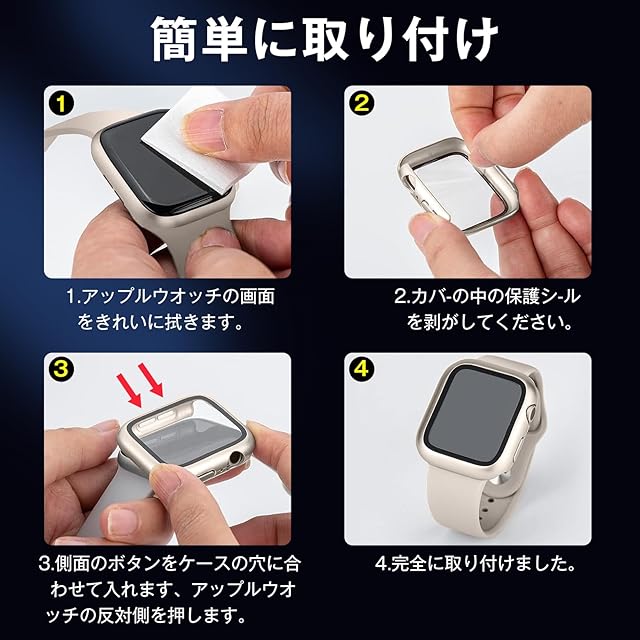 簡単に取り付け

1

1.アップルウオッチの画面をきれいに拭きます。

2

2.カバ-の中の保護シ-ルを剥がしてください。

3

3.側面のボタンをケースの穴に合わせて入れます、アップルウオッチの反対側を押します。

4

4.完全に取り付けました。