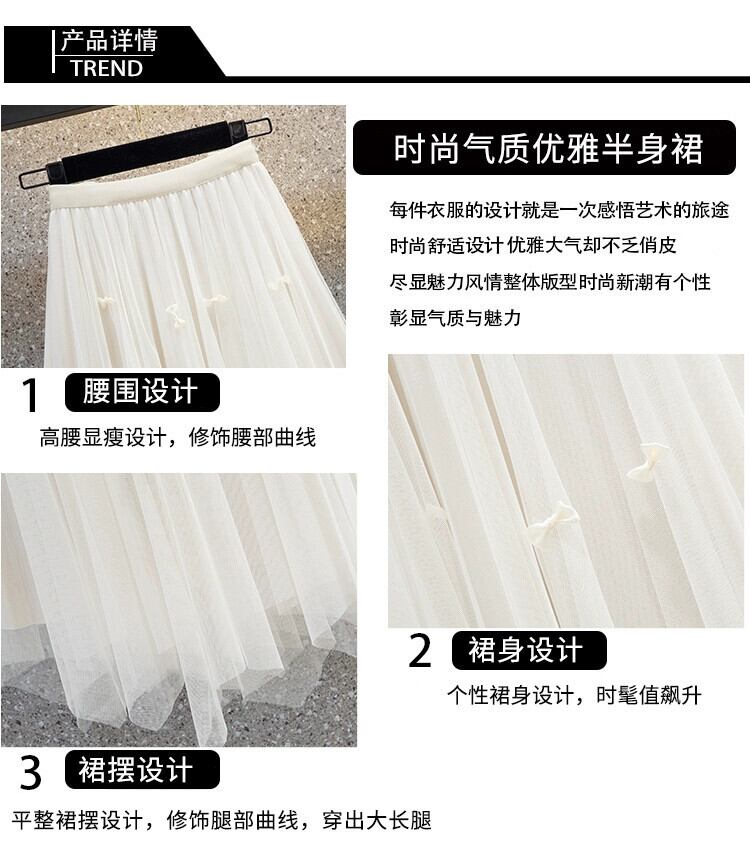 产品详情
TREND

时尚气质优雅半身裙

每件衣服的设计就是一次感悟艺术的旅途
时尚舒适设计 优雅大气却不乏俏皮
尽显魅力风情整体版型时尚新潮有个性
彰显气质与魅力

1 腰围设计

高腰显瘦设计，修饰腰部曲线

2 裙身设计

个性裙身设计，时髦值飙升

3 裙摆设计

平整裙摆设计，修饰腿部曲线，穿出大长腿