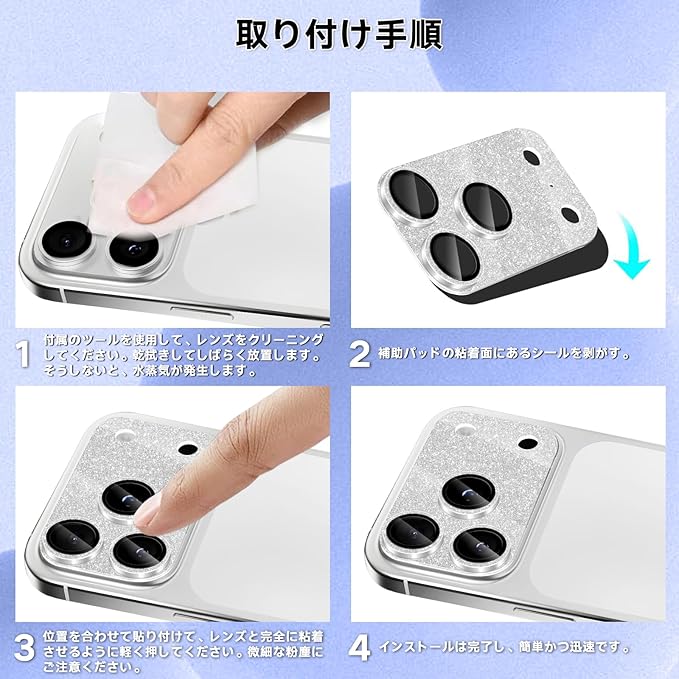 取り付け手順

1 付属のツールを使用して、レンズをクリーニングしてください。乾拭きしてしばらく放置します。そうしないと、水蒸気が発生します。

2 補助パッドの粘着面にあるシールを剥がす。

3 位置を合わせて貼り付けて、レンズと完全に粘着させるように軽く押してください。微細な粉塵にご注意ください。

4 インストールは完了し、簡単かつ迅速です。