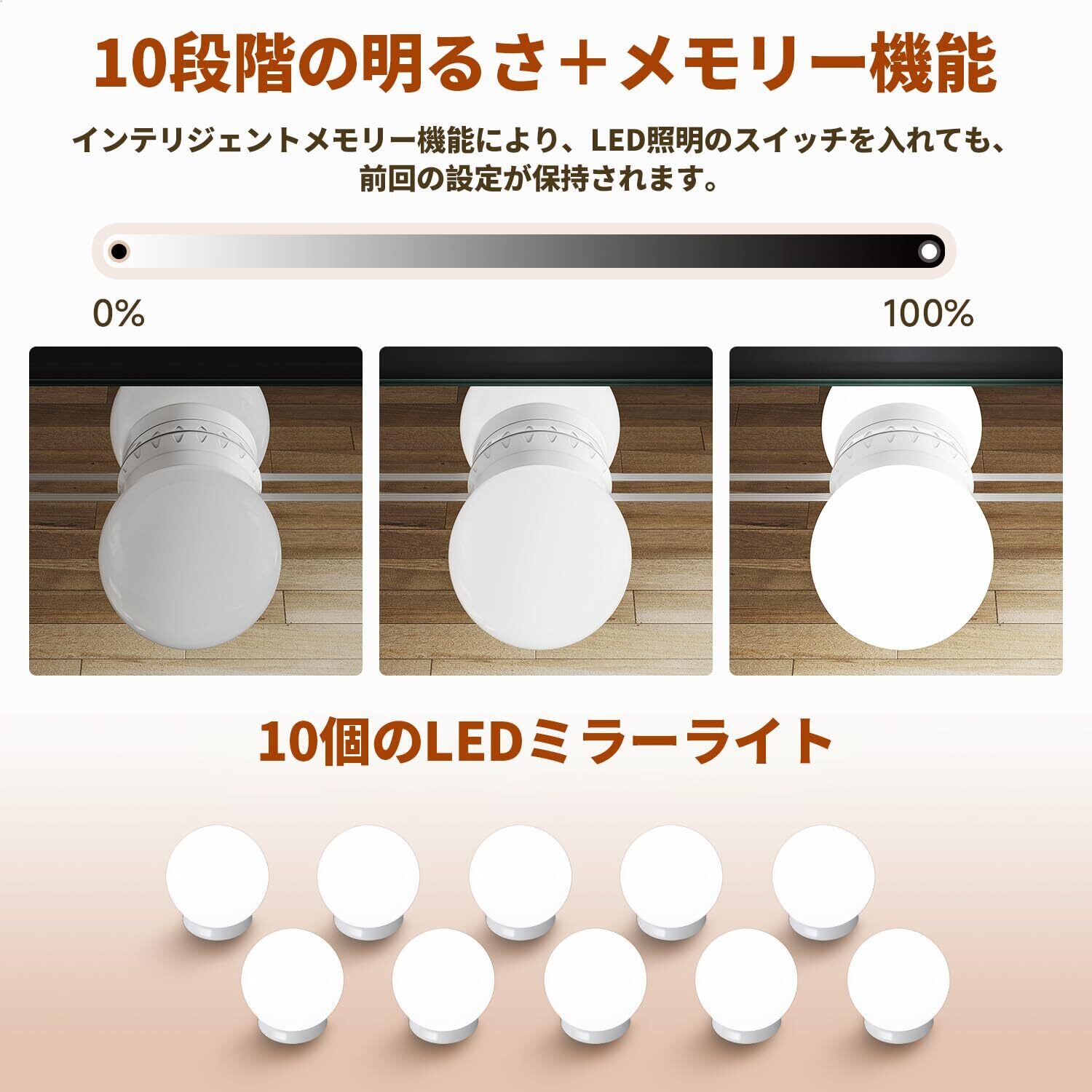 10段階の明るさ＋メモリー機能

インテリジェントメモリー機能により、LED照明のスイッチを入れても、前回の設定が保持されます。

0%

100%

10個のLEDミラーライト