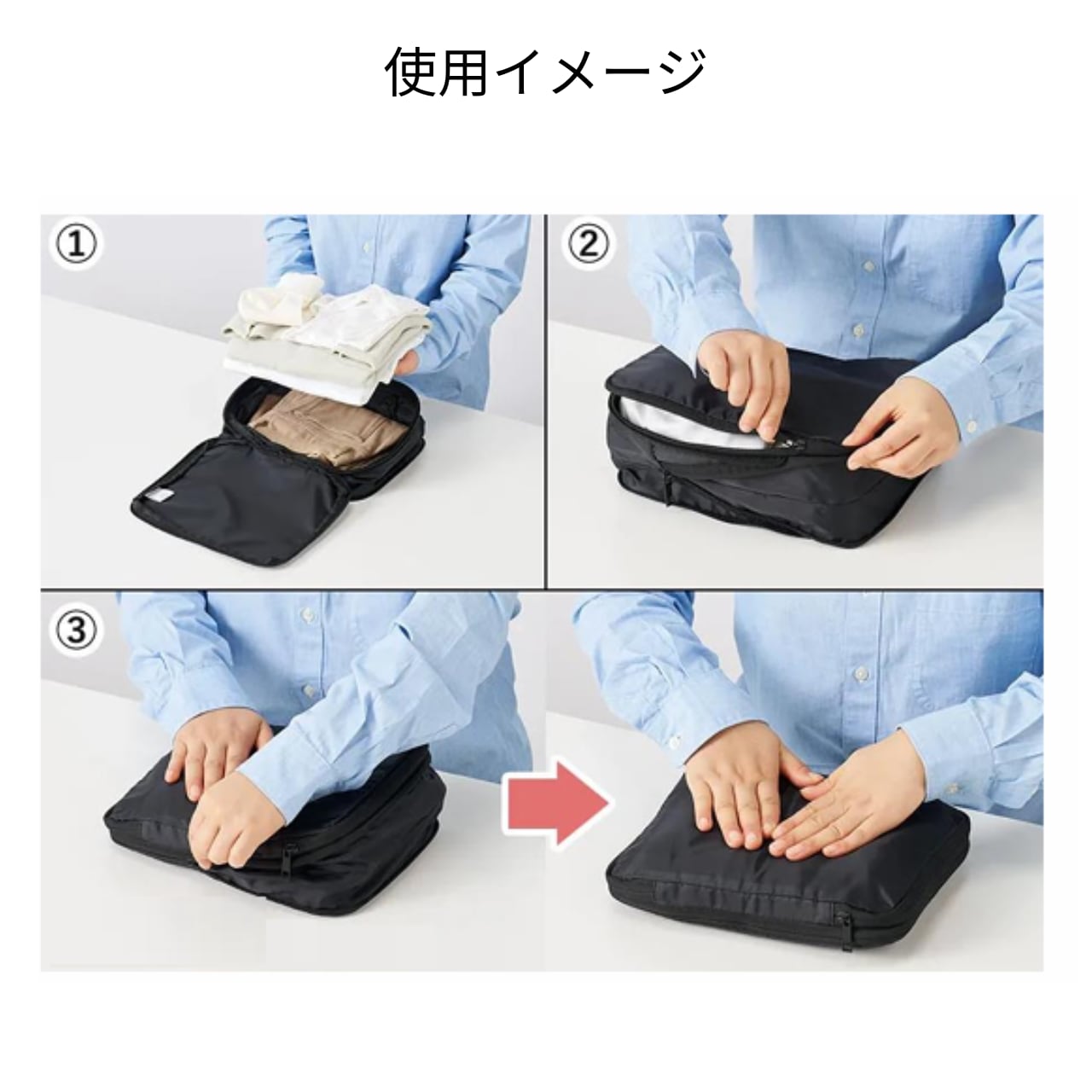 使用イメージ

①

②

③