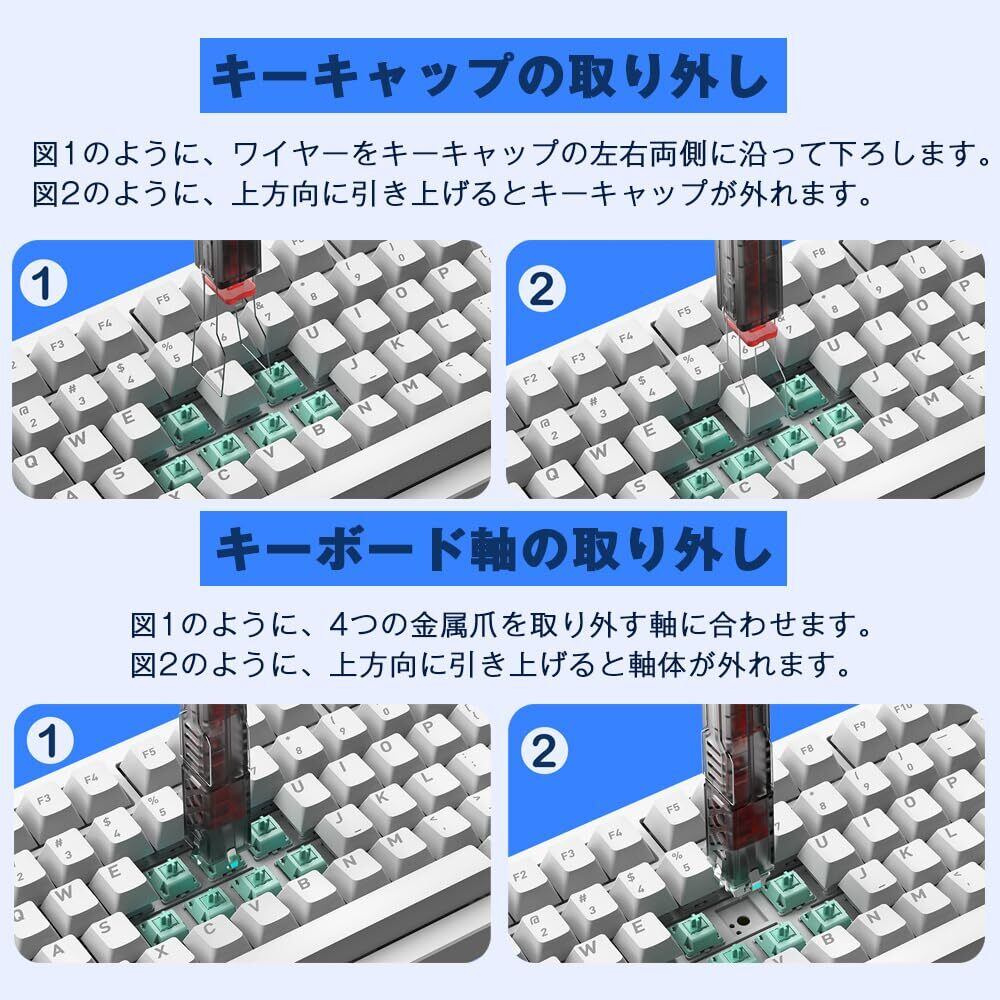 キーキャップの取り外し

図1のように、ワイヤーをキーキャップの左右両側に沿って下ろします。
図2のように、上方向に引き上げるとキーキャップが外れます。

1

2

キーボード軸の取り外し

図1のように、4つの金属爪を取り外す軸に合わせます。
図2のように、上方向に引き上げると軸体が外れます。

1

2