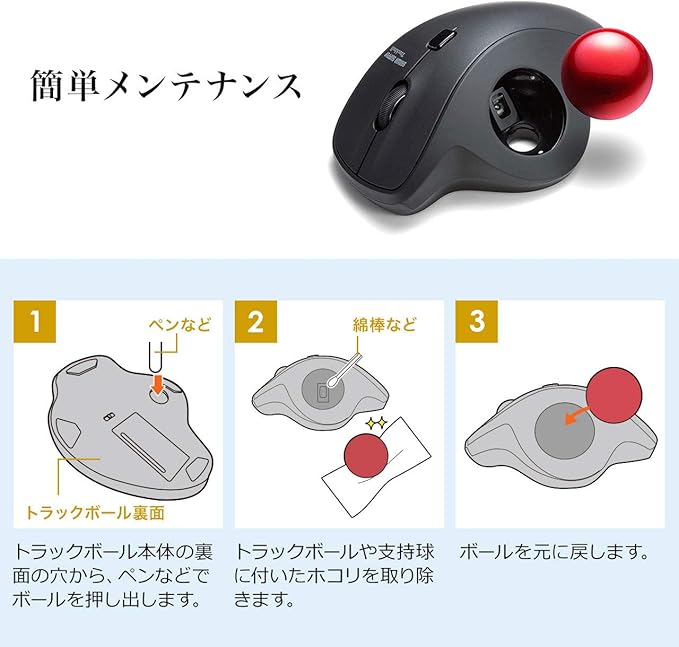 簡単メンテナンス

1

ペンなど

トラックボール裏面

トラックボール本体の裏面の穴から、ペンなどでボールを押し出します。

2

綿棒など

トラックボールや支持球に付いたホコリを取り除きます。

3

ボールを元に戻します。