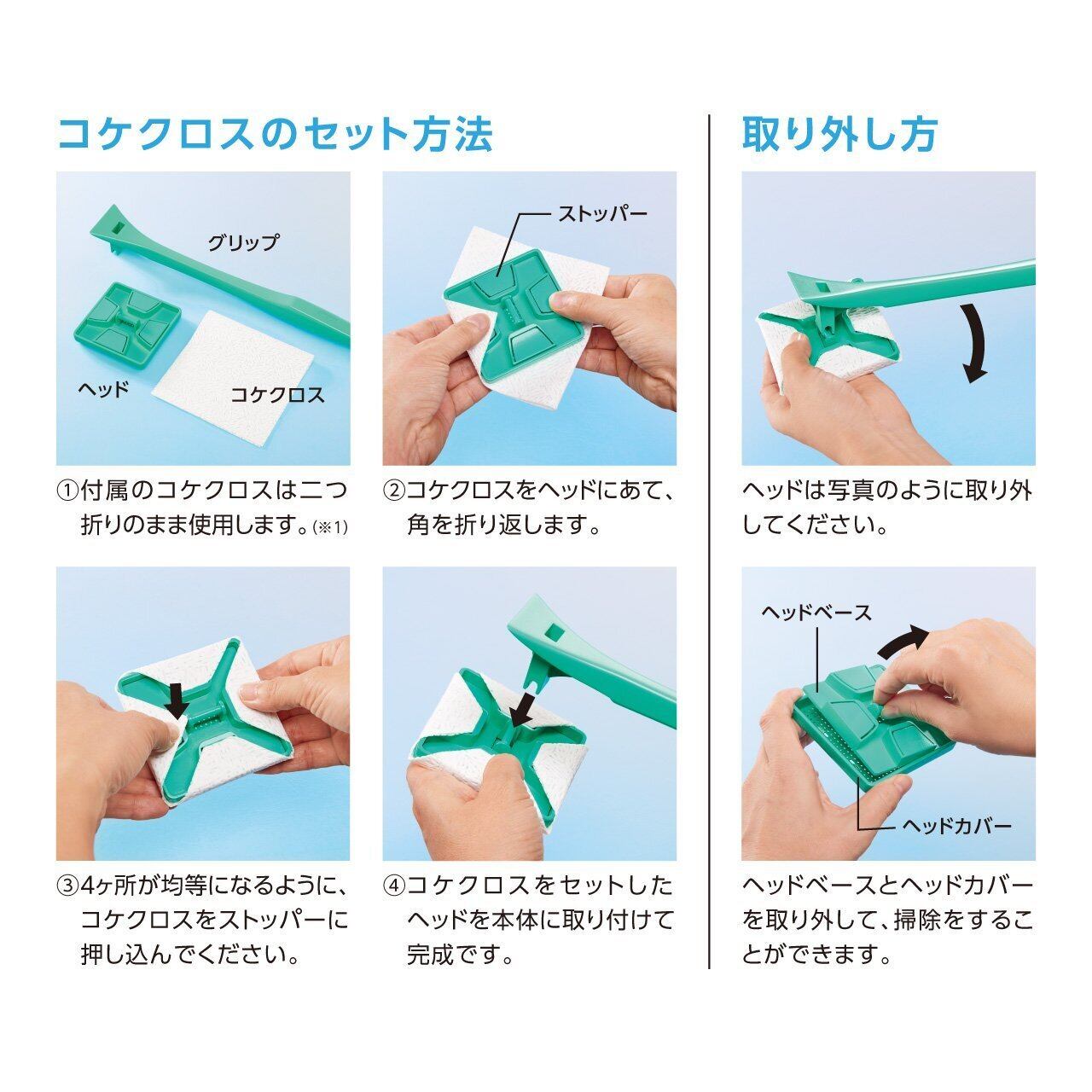 コケクロスのセット方法

グリップ

ヘッド

コケクロス

①付属のコケクロスは二つ折りのまま使用します。(※1)

ストッパー

②コケクロスをヘッドにあて、角を折り返します。

③4ヶ所が均等になるように、コケクロスをストッパーに押し込んでください。

④コケクロスをセットしたヘッドを本体に取り付けて完成です。

取り外し方

ヘッドは写真のように取り外してください。

ヘッドベース

ヘッドカバー

ヘッドベースとヘッドカバーを取り外して、掃除をすることができます。