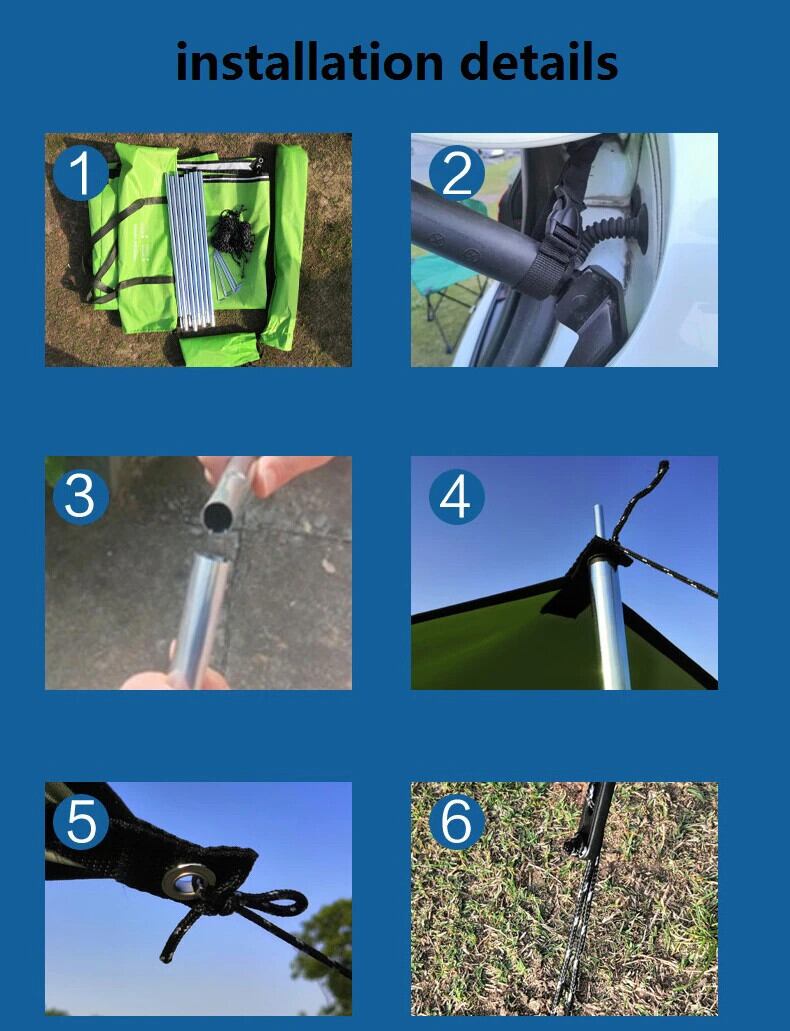 installation details

1

2

3

4

5

6