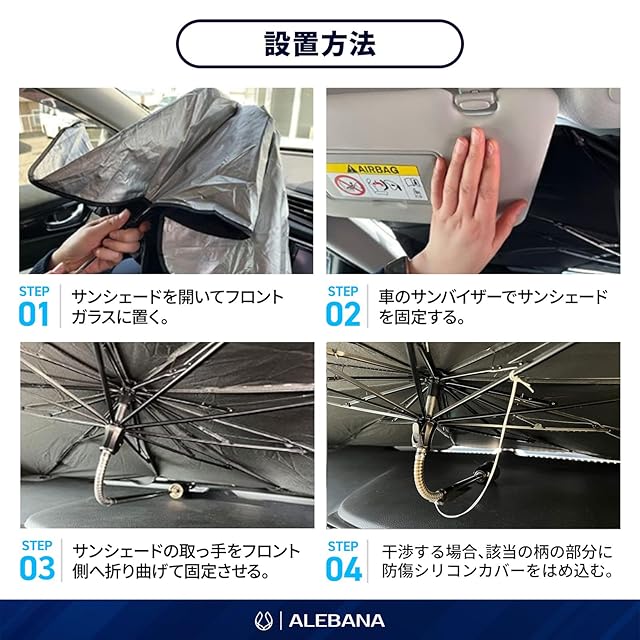 設置方法

AIRBAG

STEP 01
サンシェードを開いてフロントガラスに置く。

STEP 02
車のサンバイザーでサンシェードを固定する。

STEP 03
サンシェードの取っ手をフロント側へ折り曲げて固定させる。

STEP 04
干渉する場合、該当の柄の部分に防傷シリコンカバーをはめ込む。

ALEBANA