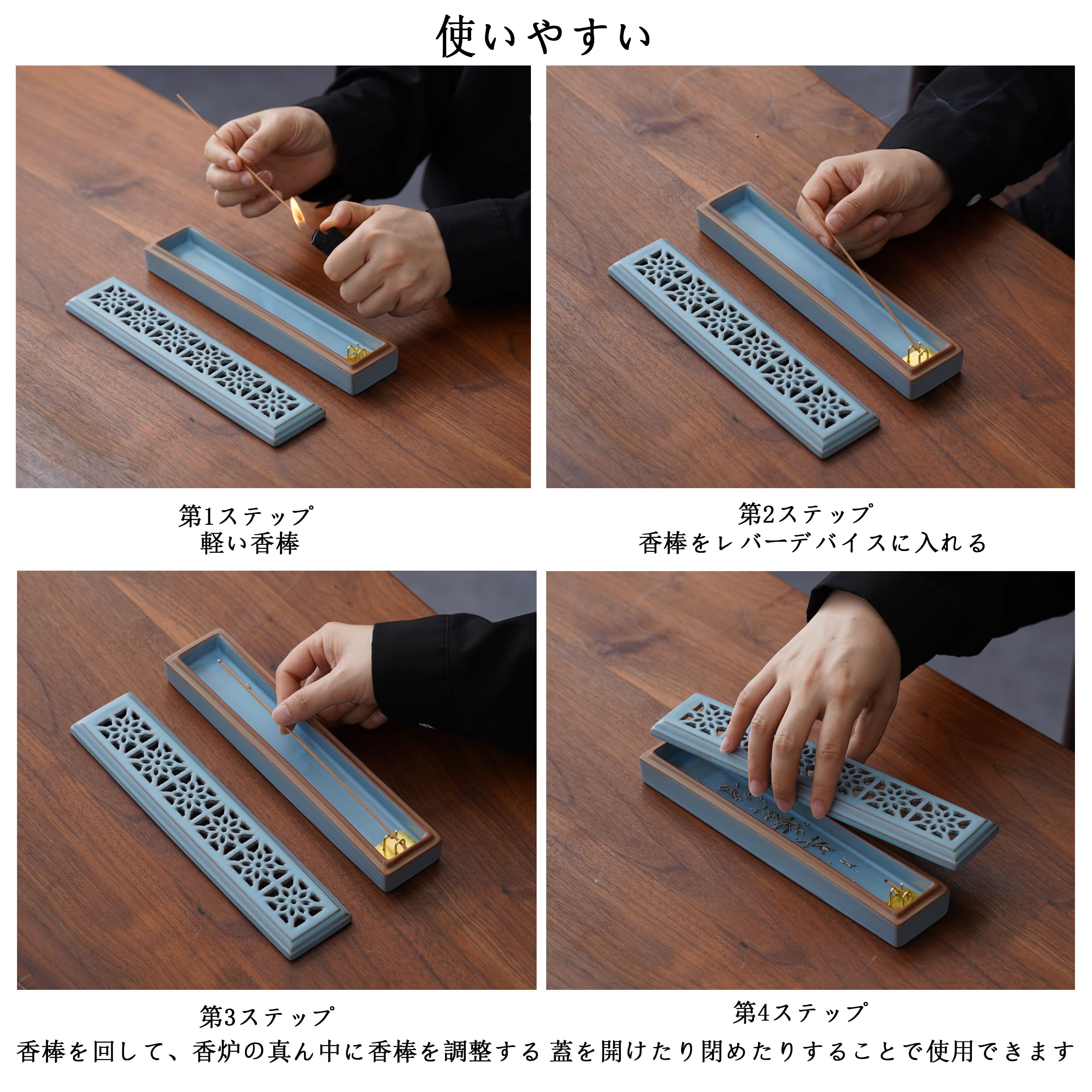 使いやすい

第1ステップ
軽い香棒

第2ステップ
香棒をレバーデバイスに入れる

第3ステップ
香棒を回して、香炉の真ん中に香棒を調整する

第4ステップ
蓋を開けたり閉めたりすることで使用できます