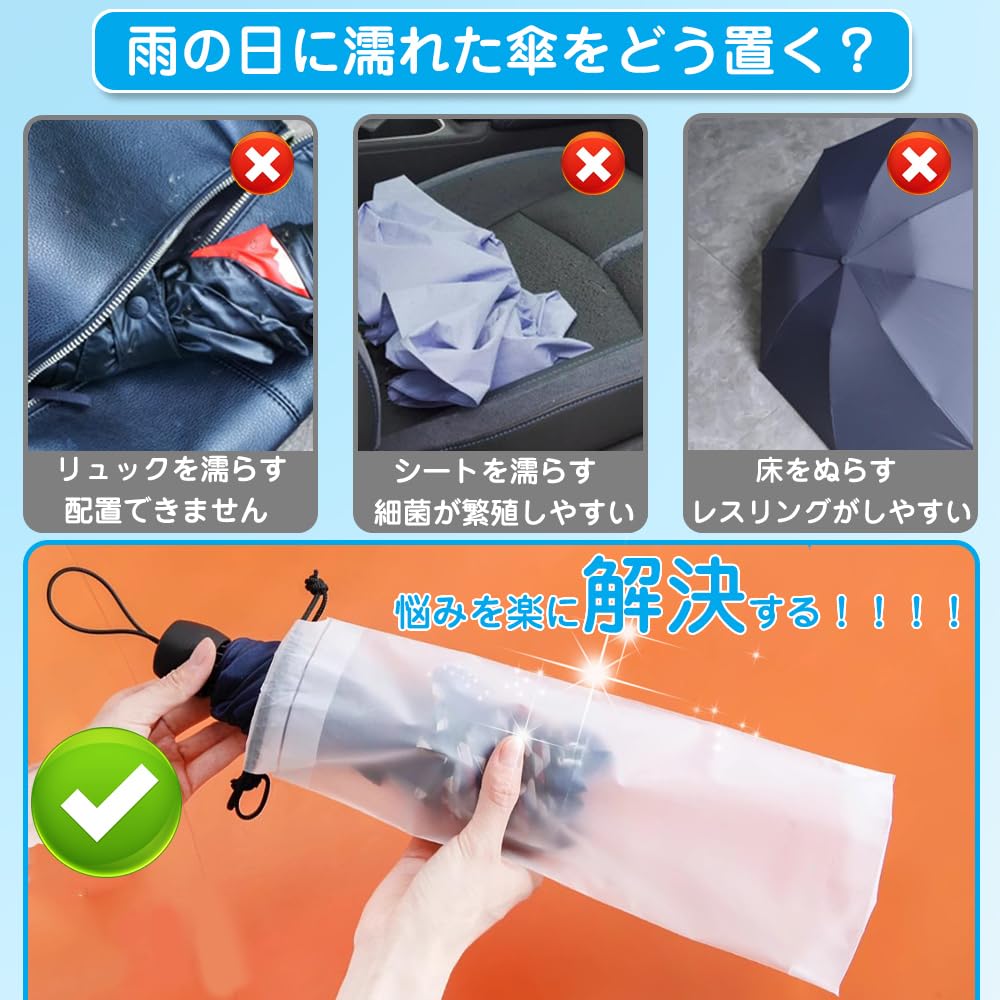 雨の日に濡れた傘をどう置く？

リュックを濡らす
配置できません

シートを濡らす
細菌が繁殖しやすい

床をぬらす
レスリングがしやすい

悩みを楽に解決する！！！！