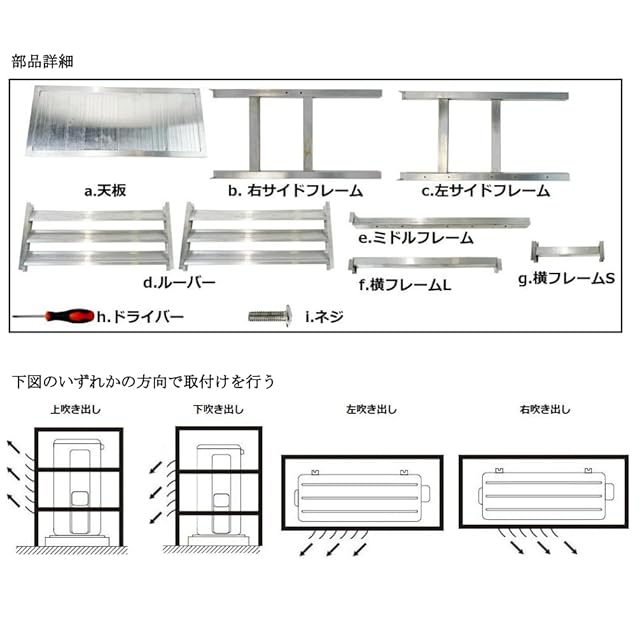 部品詳細

a.天板

b. 右サイドフレーム

c.左サイドフレーム

d.ルーバー

e.ミドルフレーム

f.横フレームL

g.横フレームS

h.ドライバー

i.ネジ

下図のいずれかの方向で取付けを行う

上吹き出し

下吹き出し

左吹き出し

右吹き出し