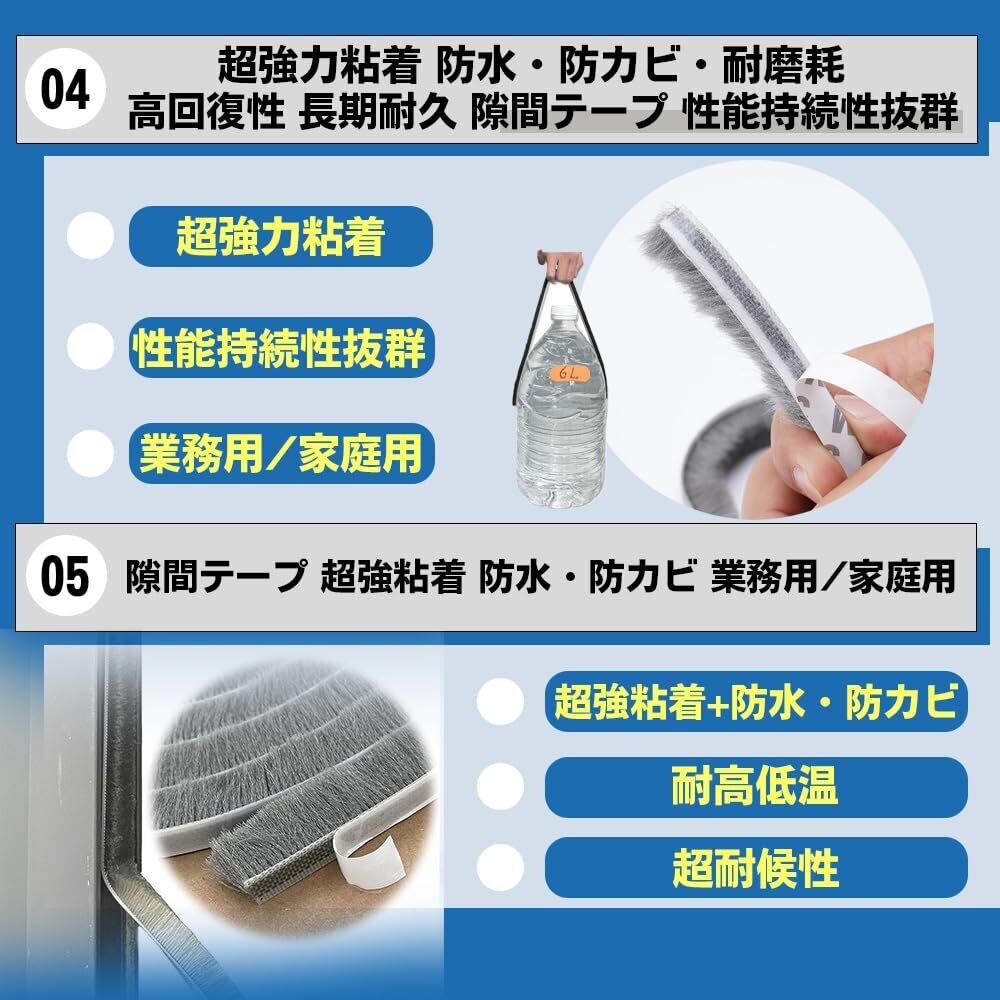 04
超強力粘着 防水・防カビ・耐磨耗
高回復性 長期耐久 隙間テープ 性能持続性抜群

超強力粘着
性能持続性抜群
業務用／家庭用

6L

05
隙間テープ 超強粘着 防水・防カビ 業務用／家庭用

超強粘着+防水・防カビ
耐高低温
超耐候性