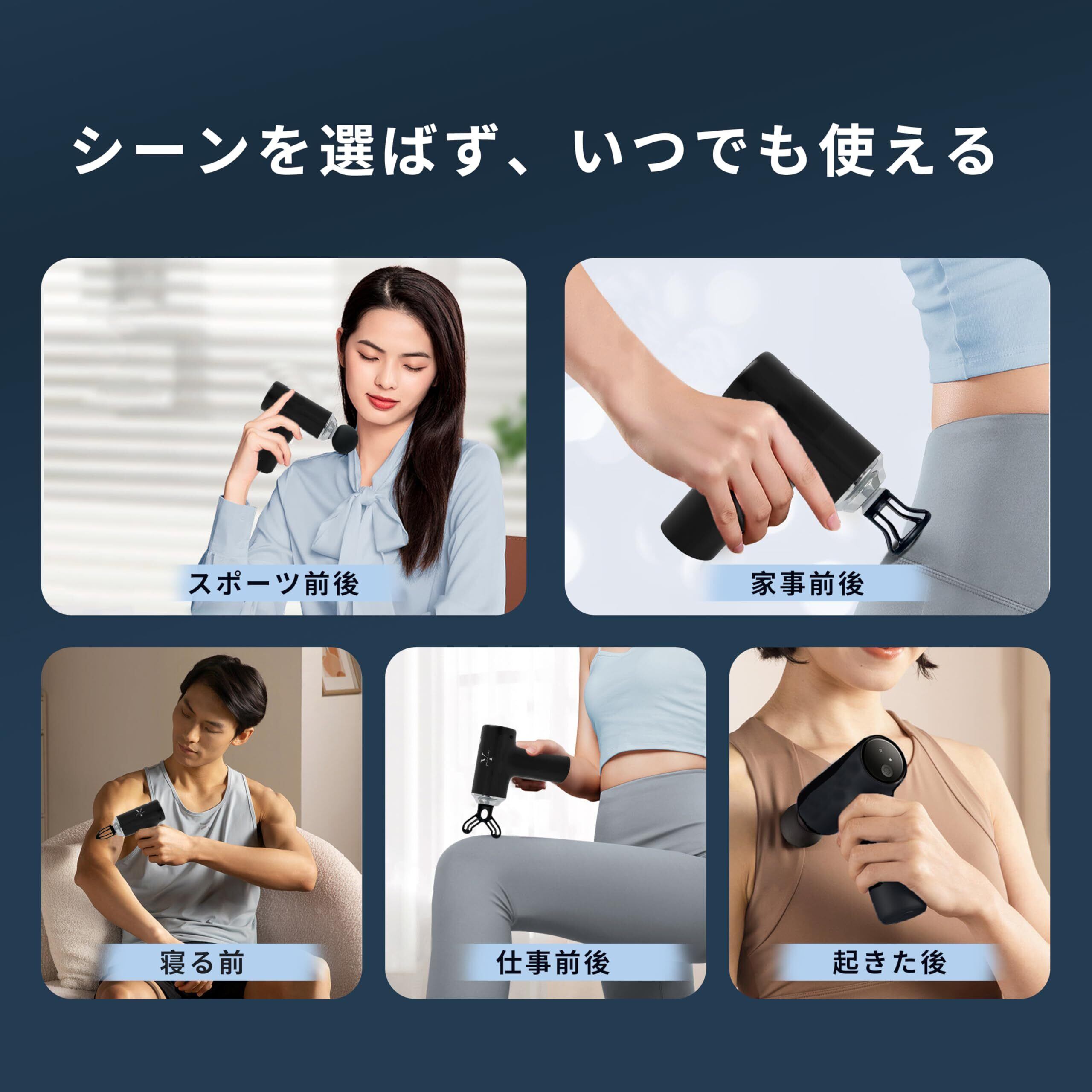 シーンを選ばず、いつでも使える

スポーツ前後

家事前後

寝る前

仕事前後

起きた後