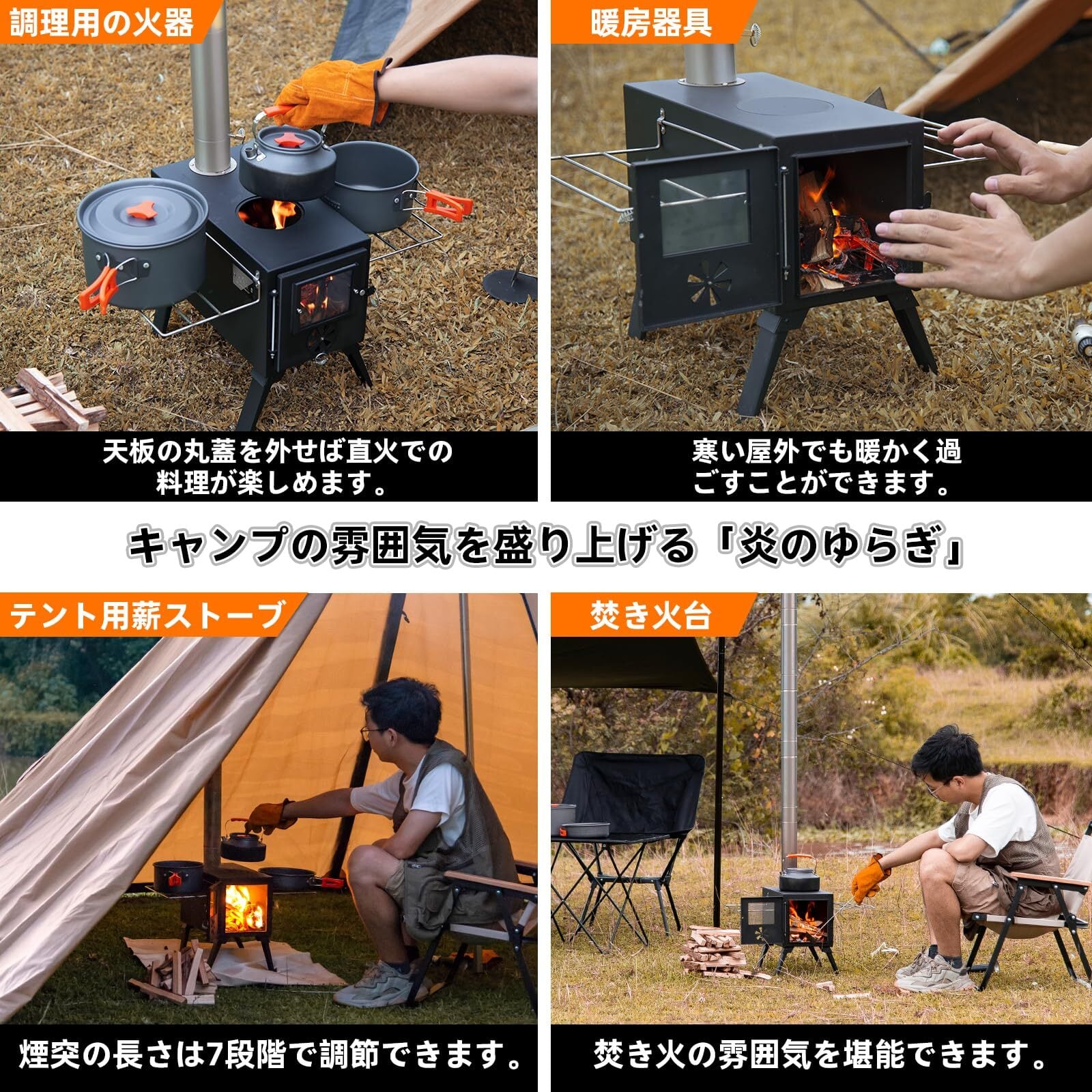 調理用の火器

天板の丸蓋を外せば直火での料理が楽しめます。

暖房器具

寒い屋外でも暖かく過ごすことができます。

キャンプの雰囲気を盛り上げる「炎のゆらぎ」

テント用薪ストーブ

煙突の長さは7段階で調節できます。

焚き火台

焚き火の雰囲気を堪能できます。